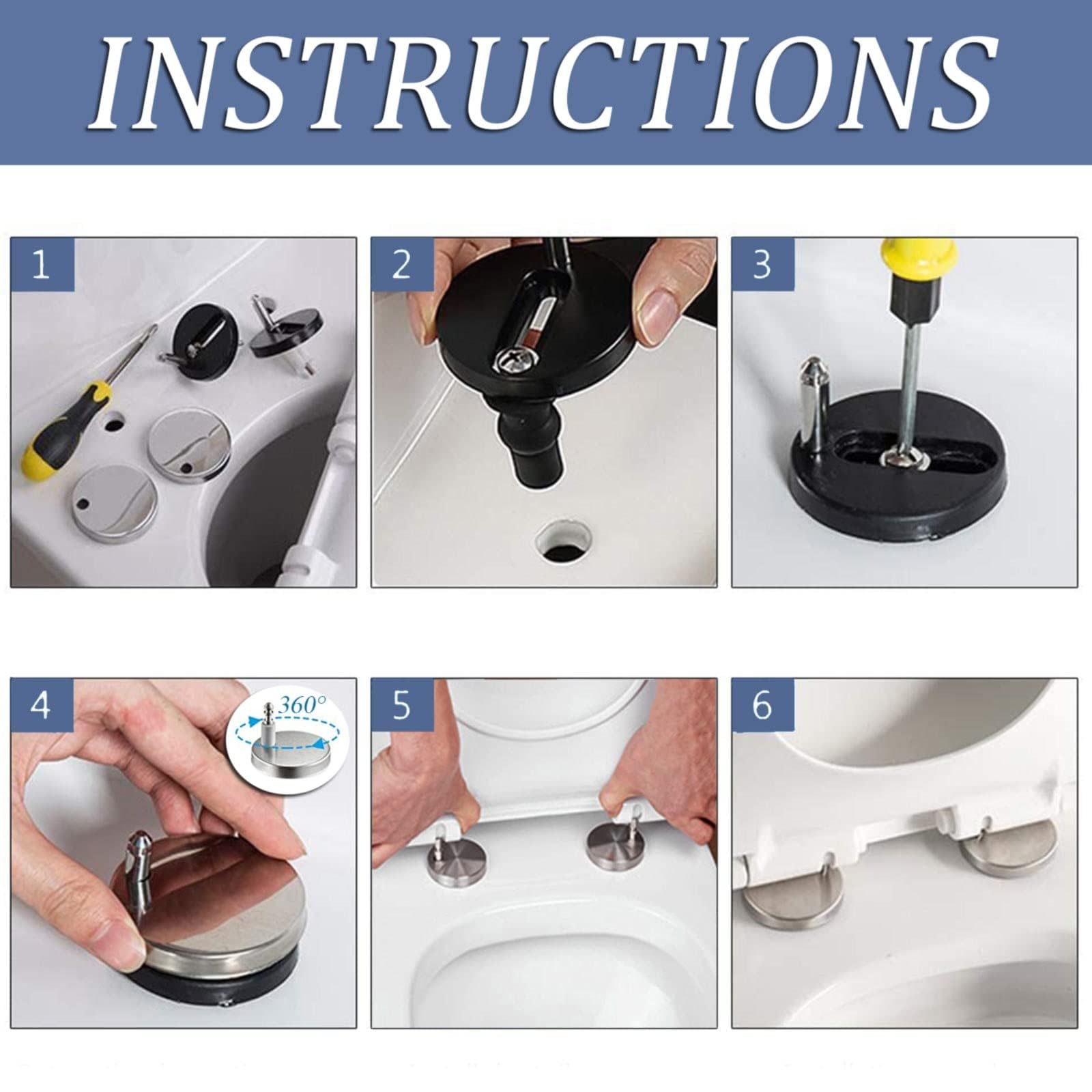 INSTRUCTIONS

1

2

3

4

360°

5

6