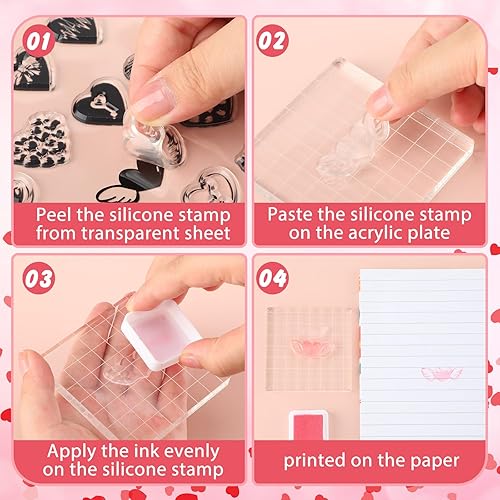 01

Peel the silicone stamp from transparent sheet

02

Paste the silicone stamp on the acrylic plate

03

Apply the ink evenly on the silicone stamp

04

printed on the paper