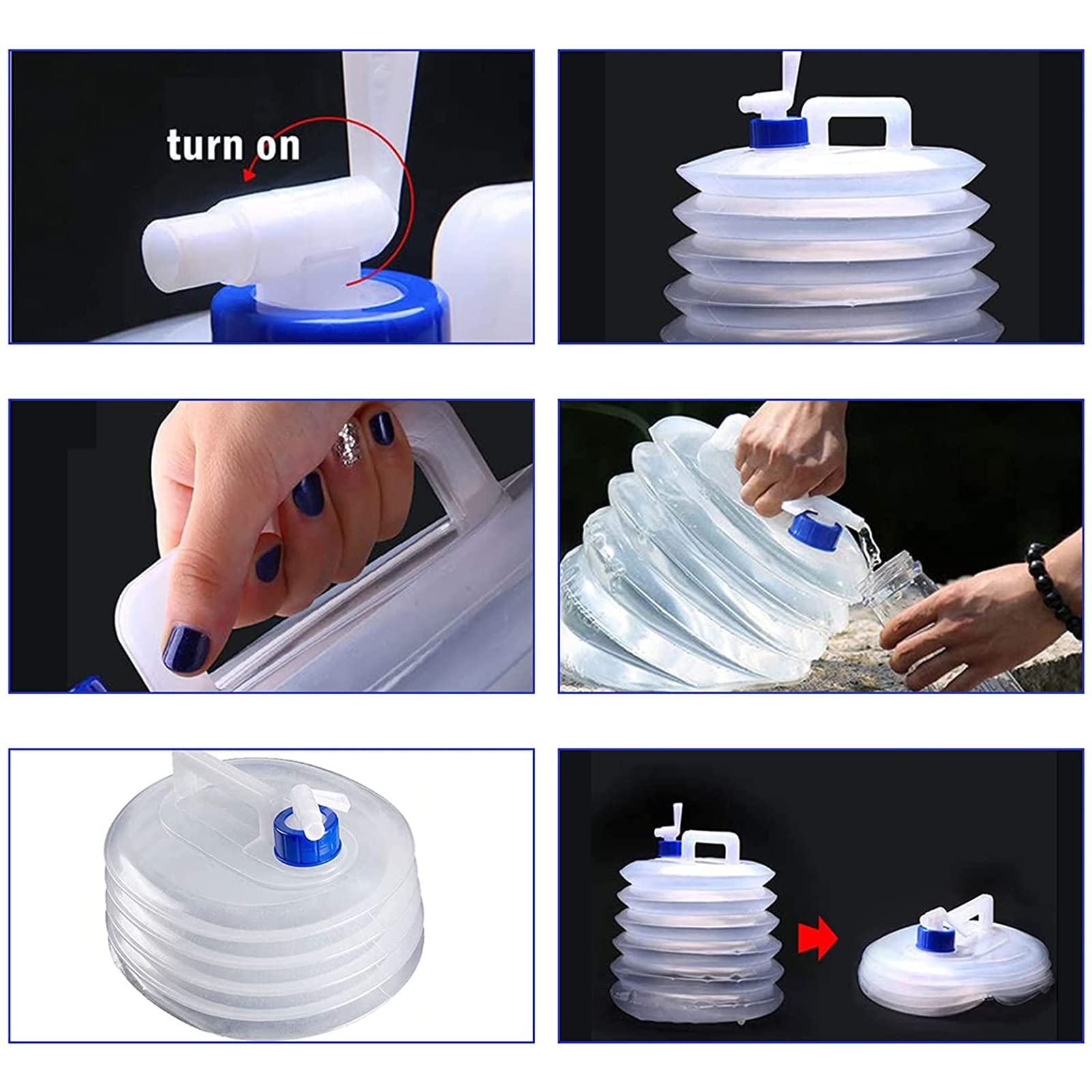 turn on