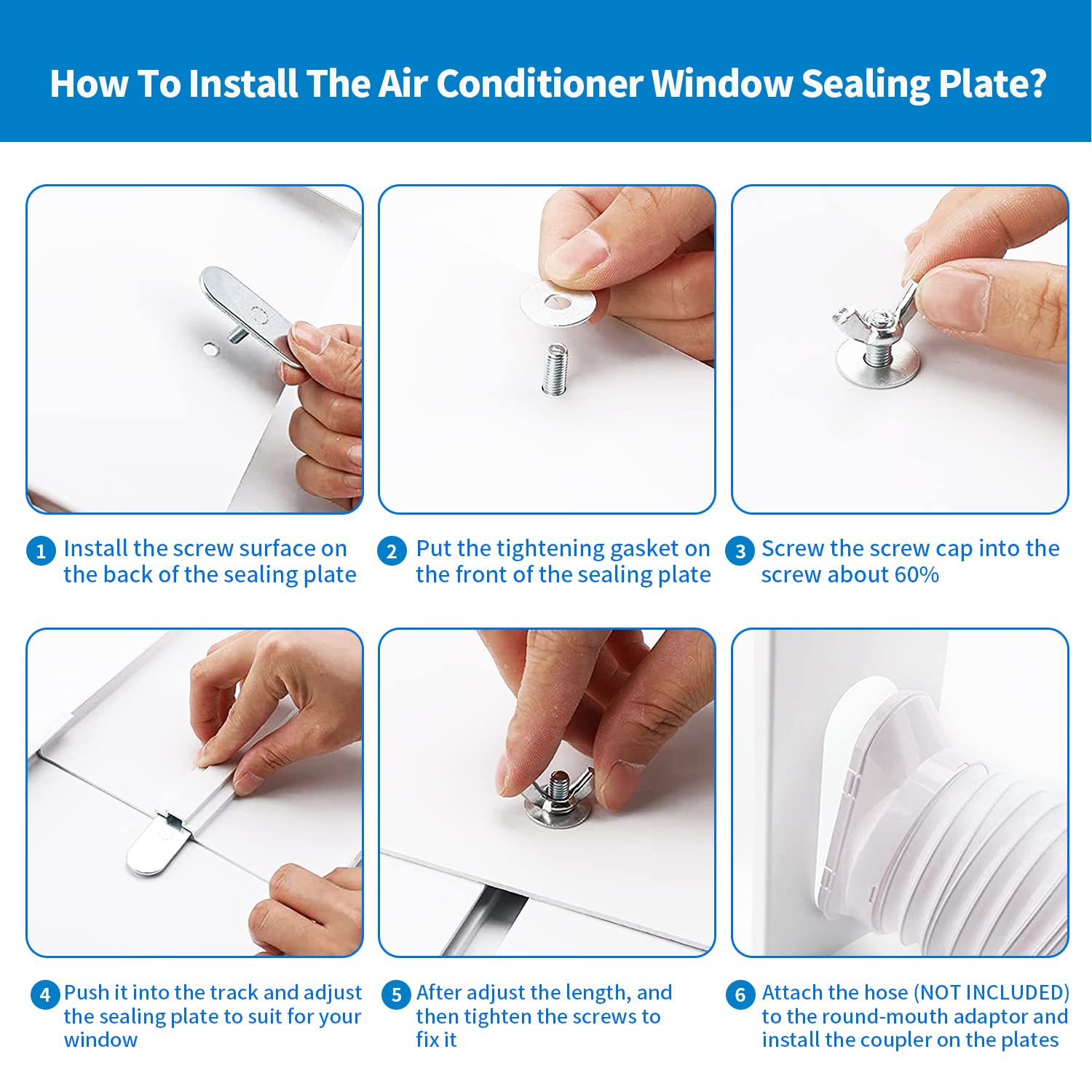 How To Install The Air Conditioner Window Sealing Plate?

1 Install the screw surface on the back of the sealing plate

2 Put the tightening gasket on the front of the sealing plate

3 Screw the screw cap into the screw about 60%

4 Push it into the track and adjust the sealing plate to suit for your window

5 After adjust the length, and then tighten the screws to fix it

6 Attach the hose (NOT INCLUDED) to the round-mouth adaptor and install the coupler on the plates