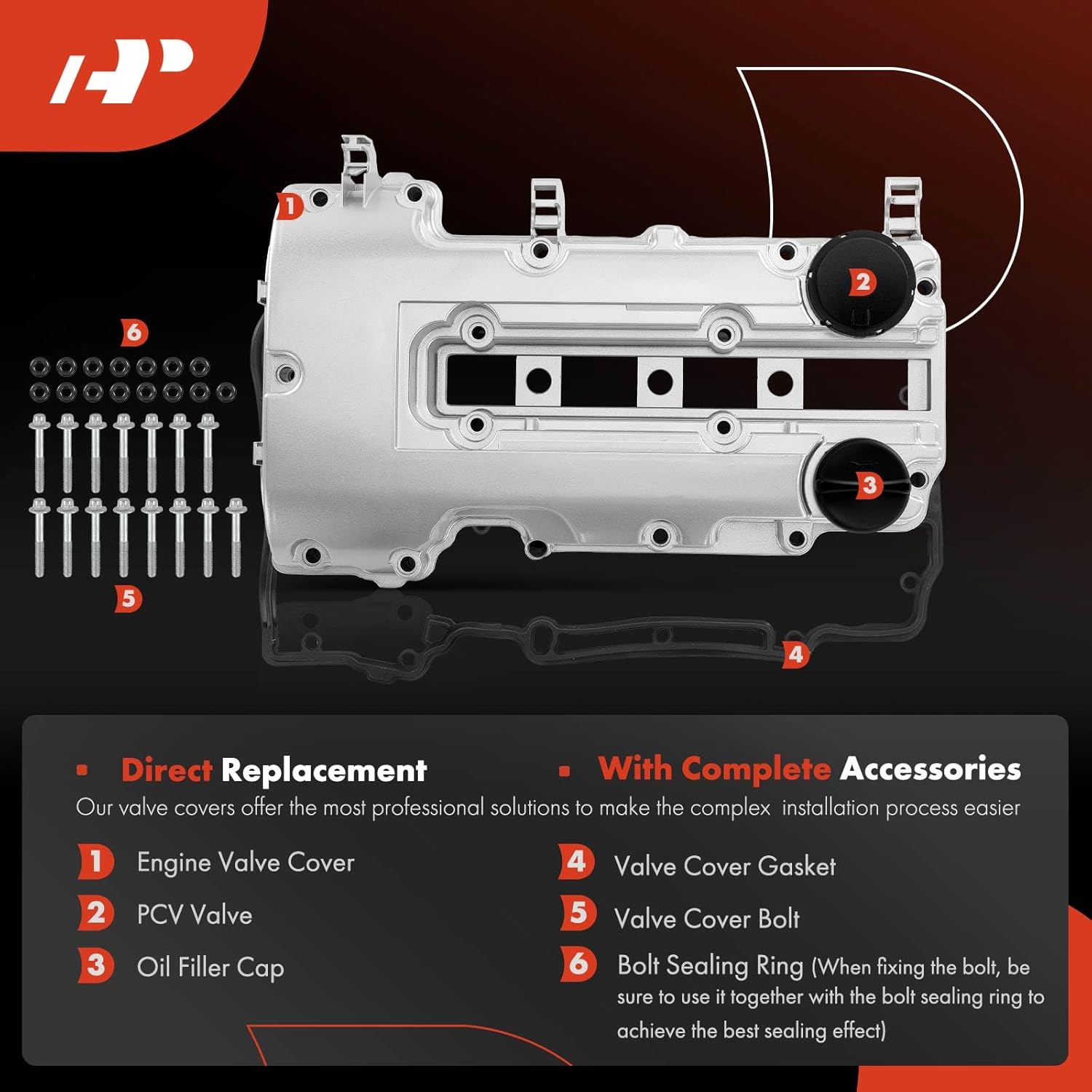 AP

1

2

6

3

5

4

Direct Replacement

With Complete Accessories

Our valve covers offer the most professional solutions to make the complex installation process easier

1 Engine Valve Cover

2 PCV Valve

3 Oil Filler Cap

4 Valve Cover Gasket

5 Valve Cover Bolt

6 Bolt Sealing Ring (When fixing the bolt, be sure to use it together with the bolt sealing ring to achieve the best sealing effect)