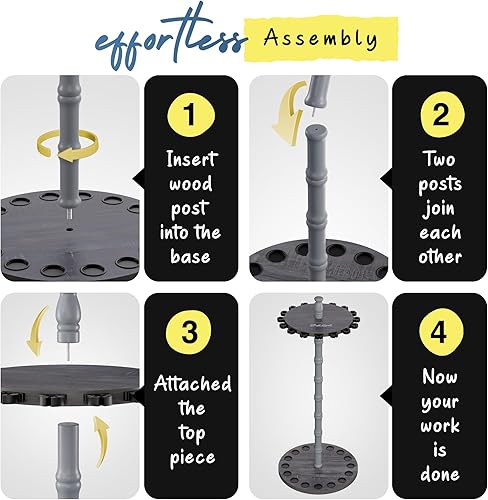 effortless Assembly

1
Insert wood post into the base

2
Two posts join each other

3
Attached the top piece

4
Now your work is done