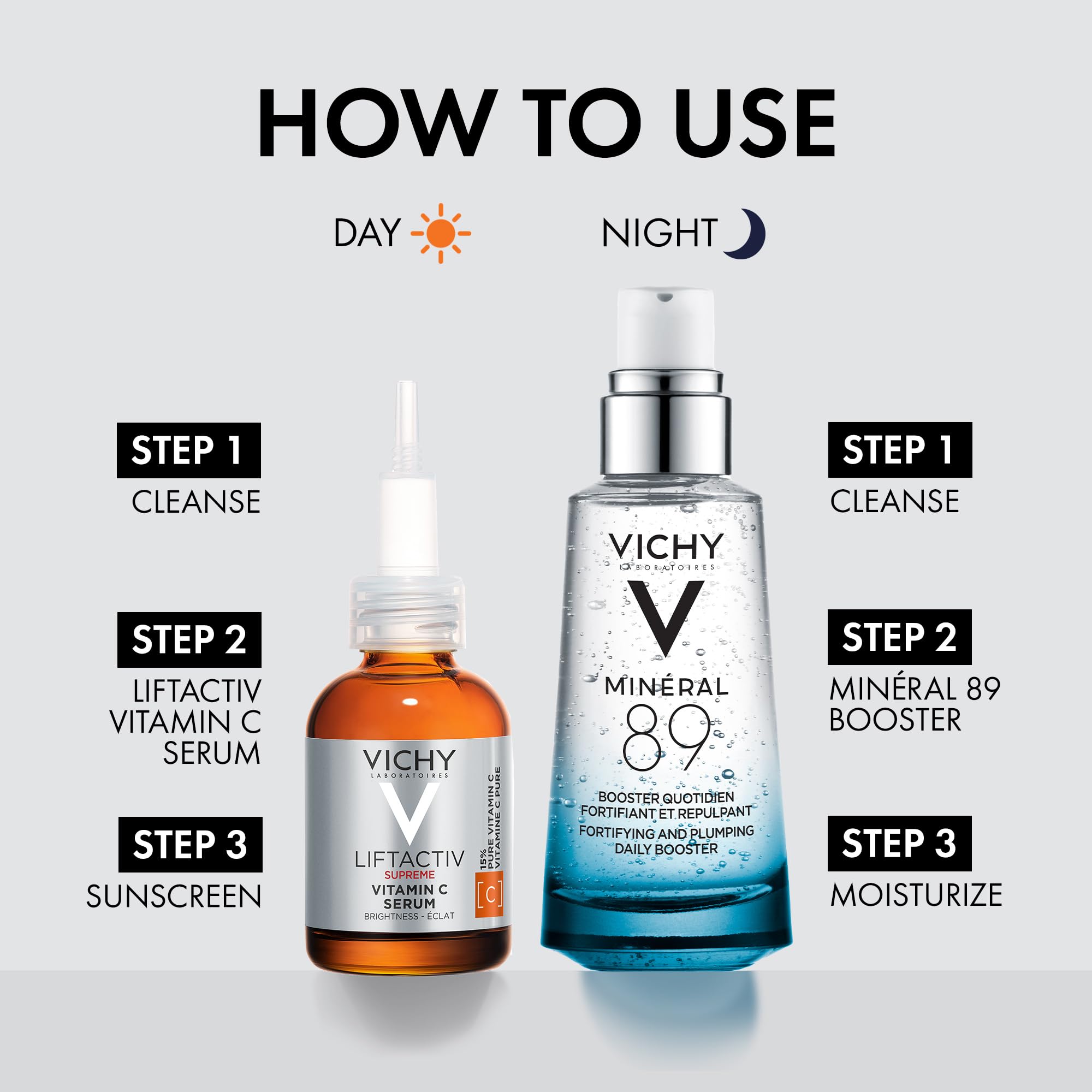 HOW TO USE

DAY

STEP 1
CLEANSE

STEP 2
LIFTACTIV VITAMIN C SERUM

STEP 3
SUNSCREEN

VICHY
LABORATOIRES
V
LIFTACTIV
SUPREME
VITAMIN C SERUM
BRIGHTNESS - ÉCLAT
15% PURE VITAMIN C
VITAMINE C PURE
[C]

NIGHT

VICHY
LABORATOIRES
V
MINÉRAL
89
BOOSTER QUOTIDIEN FORTIFIANT ET REPULPANT
FORTIFYING AND PLUMPING DAILY BOOSTER

STEP 1
CLEANSE

STEP 2
MINÉRAL 89 BOOSTER

STEP 3
MOISTURIZE