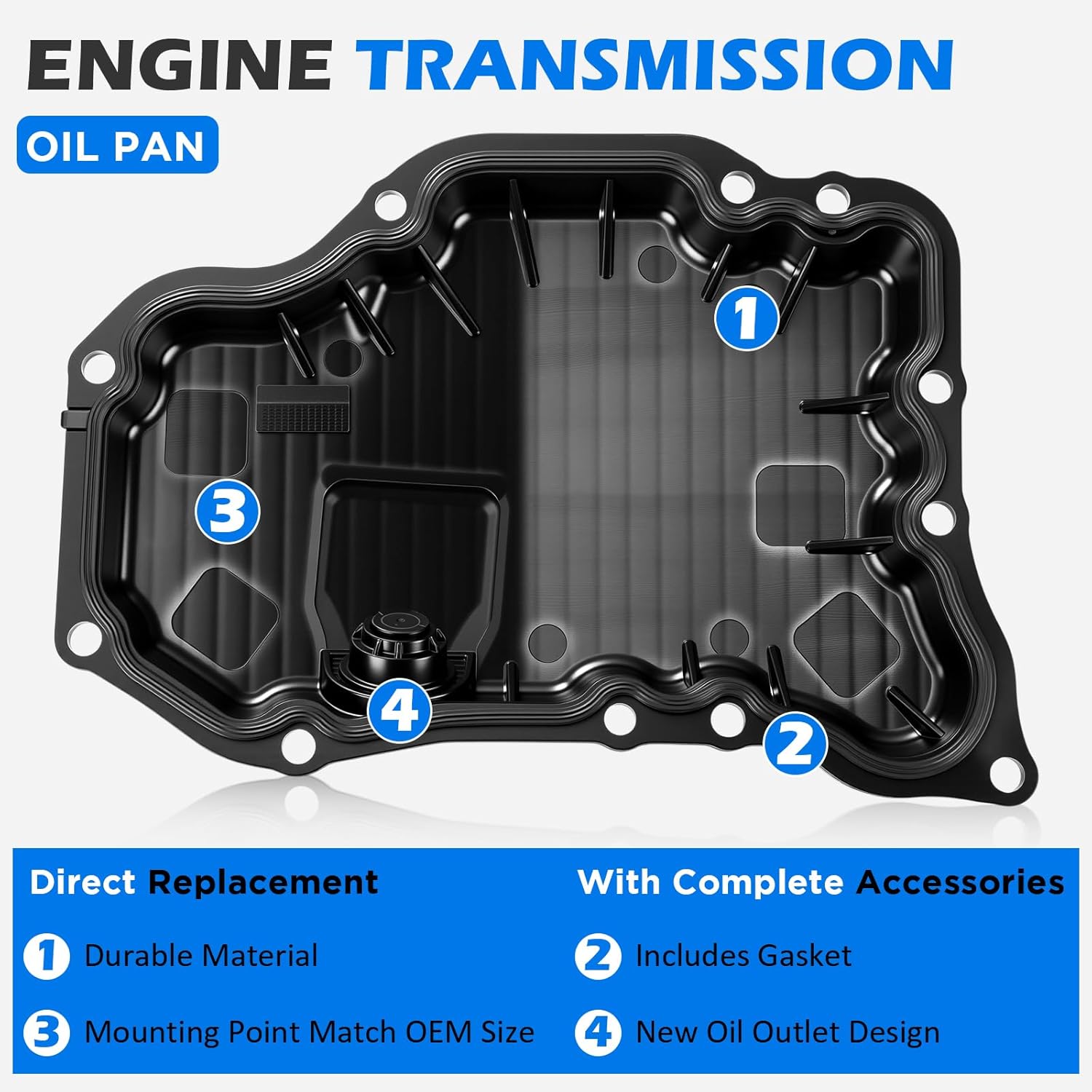 ENGINE TRANSMISSION

OIL PAN

1

3

4

2

Direct Replacement

1 Durable Material

3 Mounting Point Match OEM Size

With Complete Accessories

2 Includes Gasket

4 New Oil Outlet Design