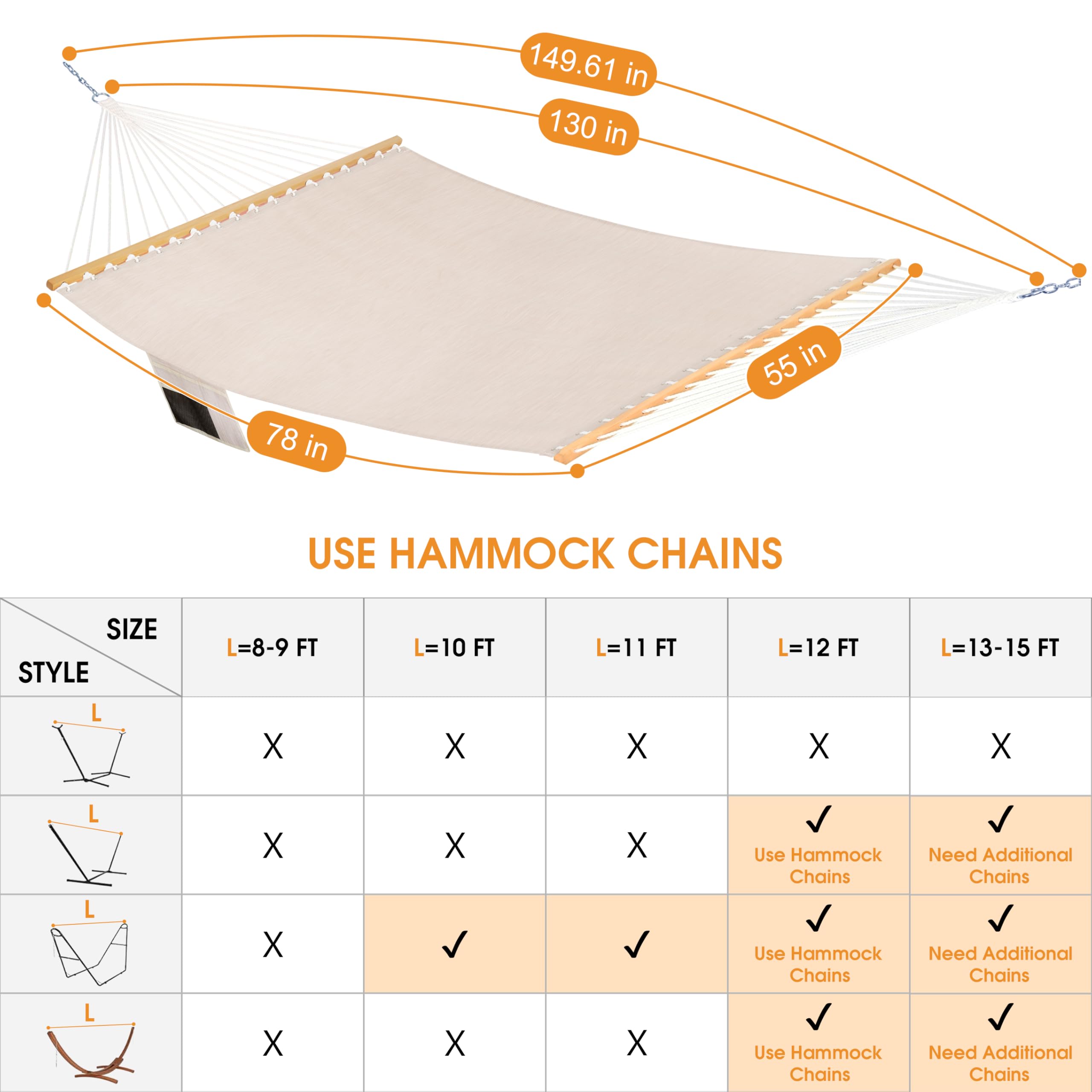 149.61 in

130 in

55 in

78 in

USE HAMMOCK CHAINS

| SIZE / STYLE | L=8-9 FT | L=10 FT | L=11 FT | L=12 FT | L=13-15 FT |
|---|---|---|---|---|---|
| L | X | X | X | X | X |
| L | X | X | X | ✓ Use Hammock Chains | ✓ Need Additional Chains |
| L | X | ✓ | ✓ | ✓ Use Hammock Chains | ✓ Need Additional Chains |
| L | X | X | X | ✓ Use Hammock Chains | ✓ Need Additional Chains |