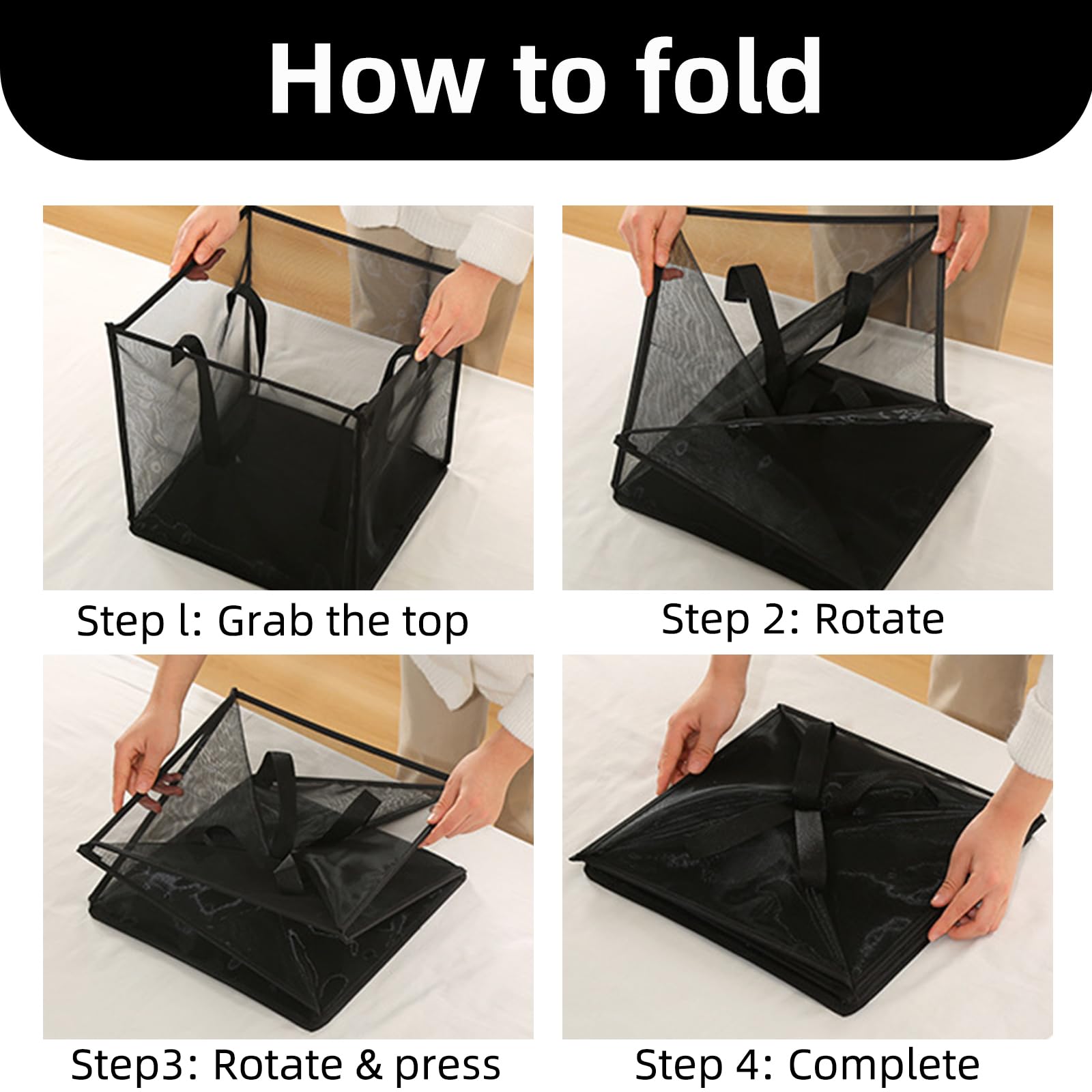 How to fold

Step l: Grab the top

Step 2: Rotate

Step3: Rotate & press

Step 4: Complete