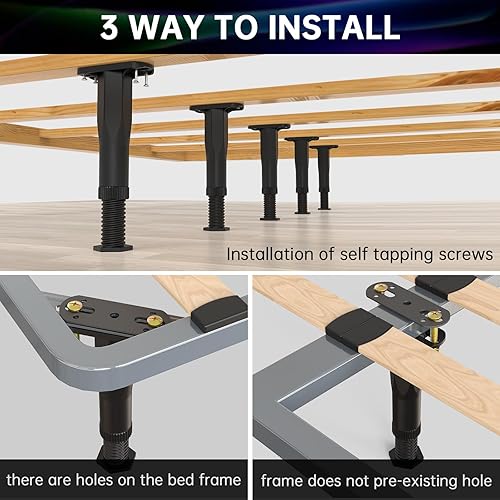 3 WAY TO INSTALL

Installation of self tapping screws

there are holes on the bed frame

frame does not pre-existing hole