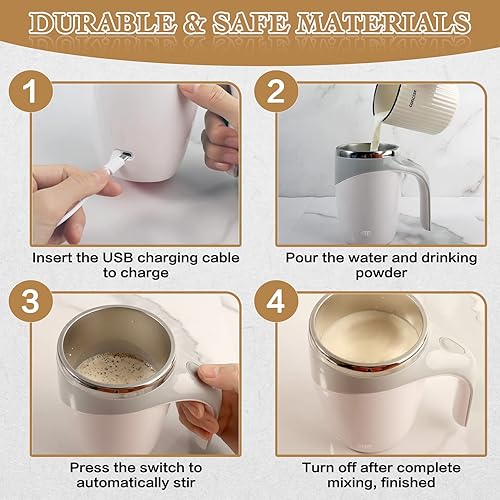 DURABLE & SAFE MATERIALS

1

Insert the USB charging cable to charge

2

Pour the water and drinking powder

3

Press the switch to automatically stir

4

Turn off after complete mixing, finished