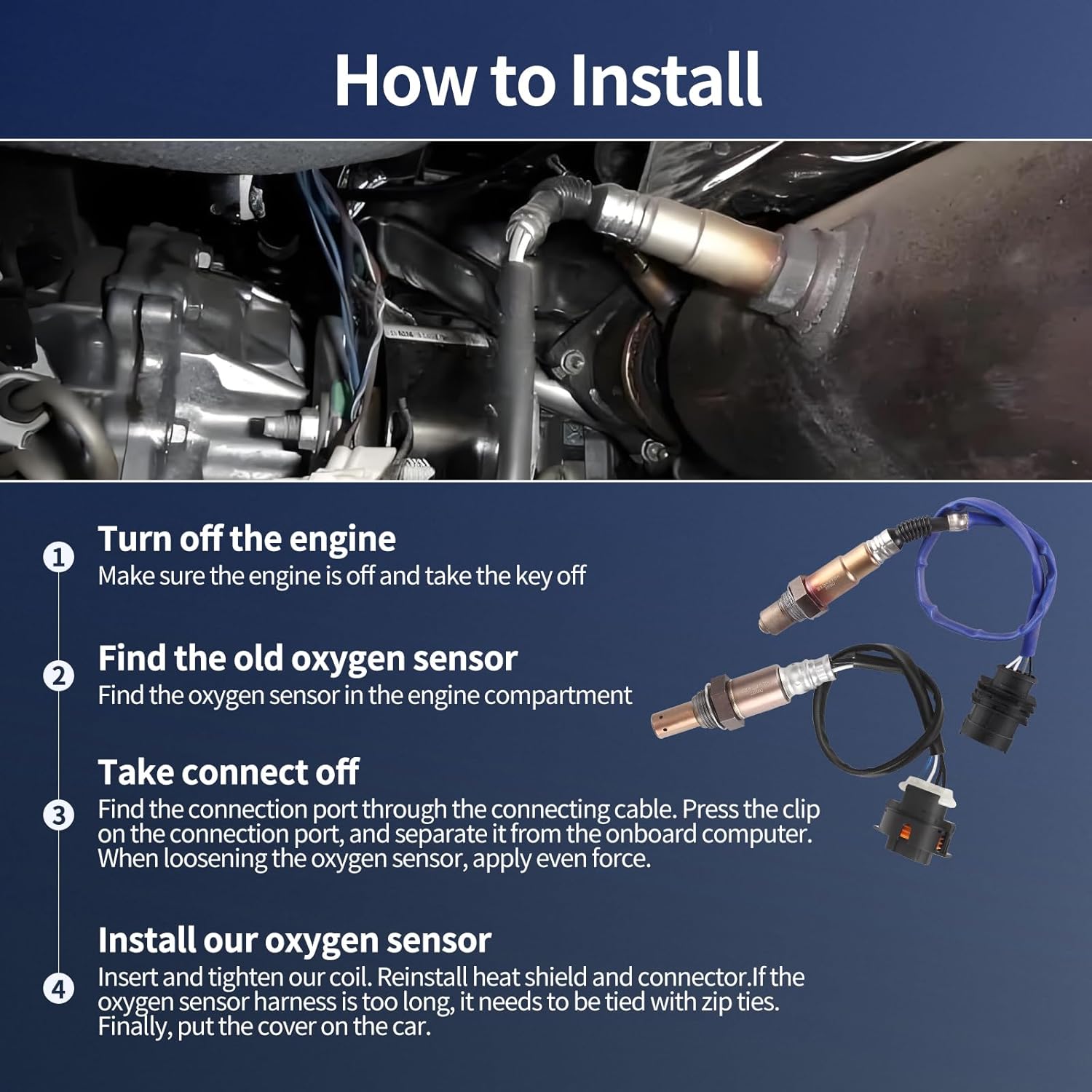 How to Install

1
Turn off the engine
Make sure the engine is off and take the key off

2
Find the old oxygen sensor
Find the oxygen sensor in the engine compartment

3
Take connect off
Find the connection port through the connecting cable. Press the clip on the connection port, and separate it from the onboard computer. When loosening the oxygen sensor, apply even force.

4
Install our oxygen sensor
Insert and tighten our coil. Reinstall heat shield and connector.If the oxygen sensor harness is too long, it needs to be tied with zip ties. Finally, put the cover on the car.