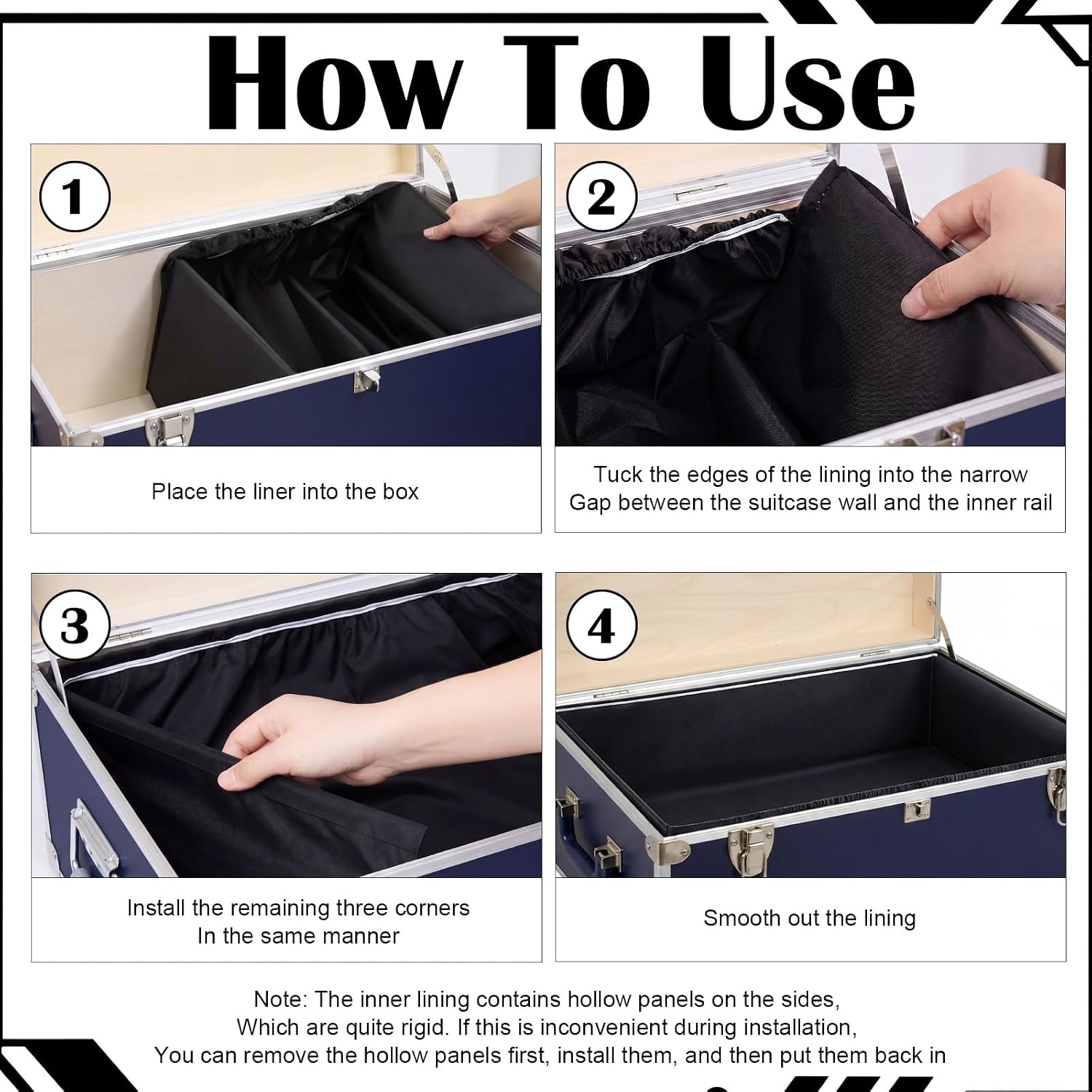 How To Use

1

Place the liner into the box

2

Tuck the edges of the lining into the narrow Gap between the suitcase wall and the inner rail

3

Install the remaining three corners In the same manner

4

Smooth out the lining

Note: The inner lining contains hollow panels on the sides, Which are quite rigid. If this is inconvenient during installation, You can remove the hollow panels first, install them, and then put them back in