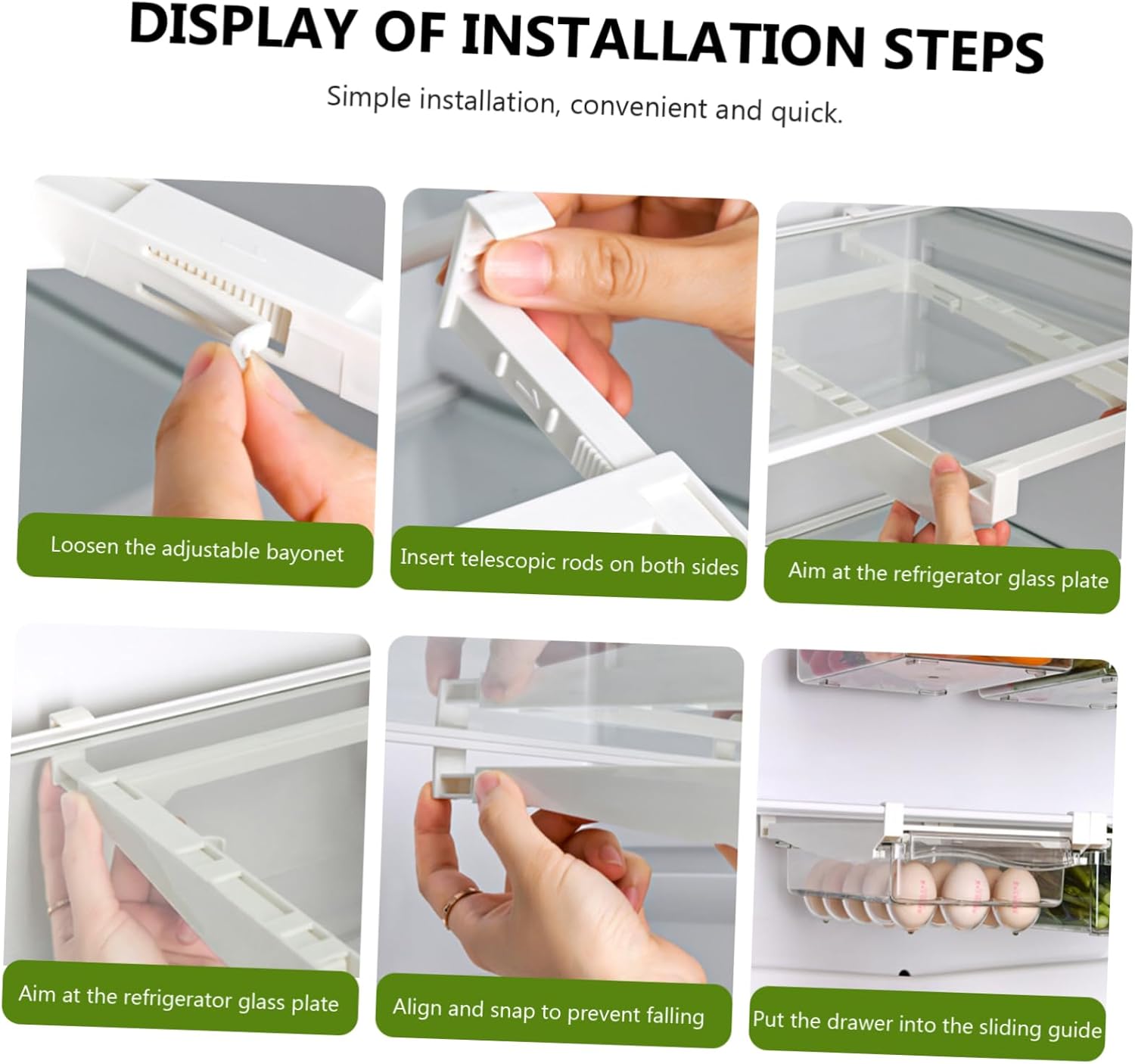 DISPLAY OF INSTALLATION STEPS

Simple installation, convenient and quick.

Loosen the adjustable bayonet

Insert telescopic rods on both sides

Aim at the refrigerator glass plate

Aim at the refrigerator glass plate

Align and snap to prevent falling

Put the drawer into the sliding guide