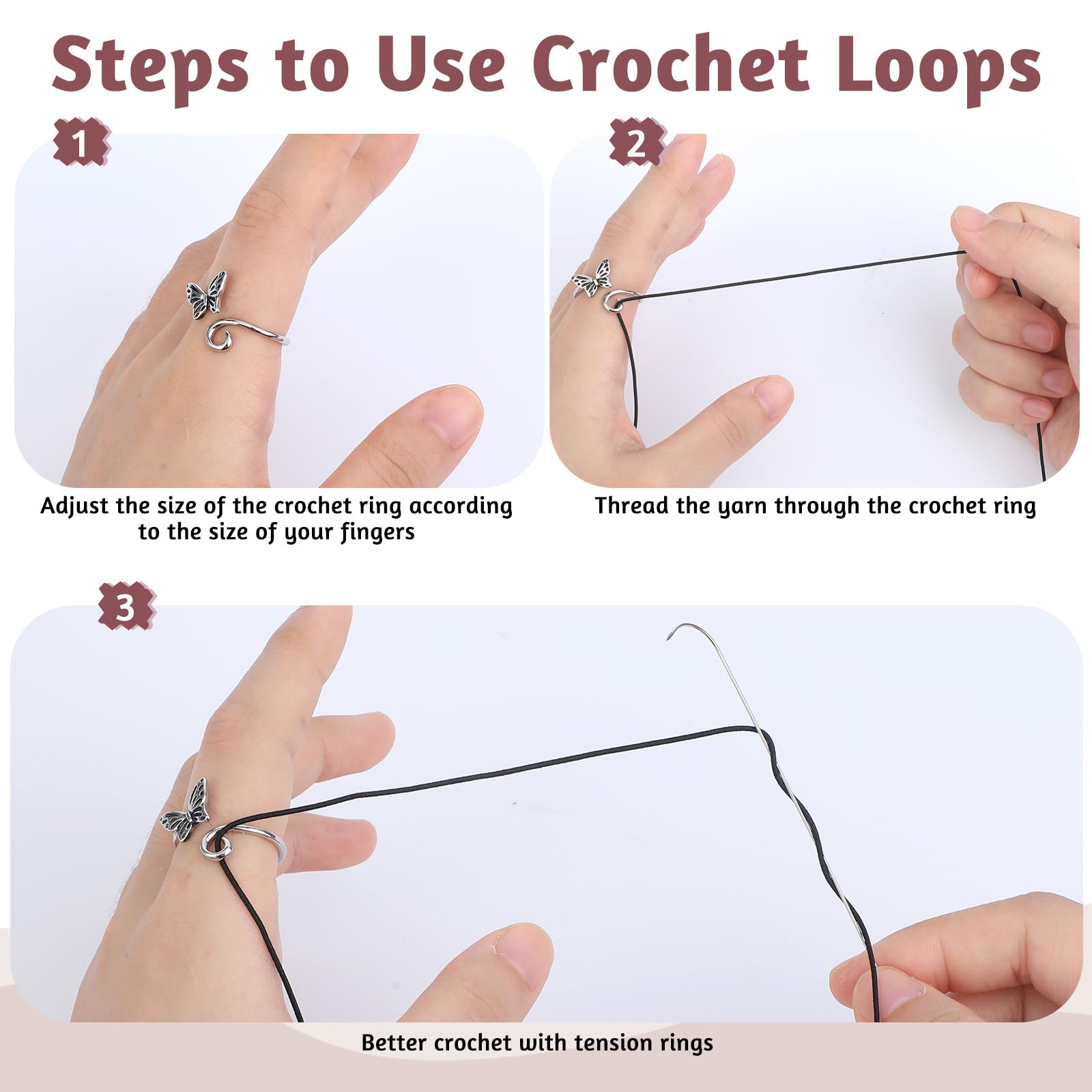 Steps to Use Crochet Loops

1

Adjust the size of the crochet ring according to the size of your fingers

2

Thread the yarn through the crochet ring

3

Better crochet with tension rings