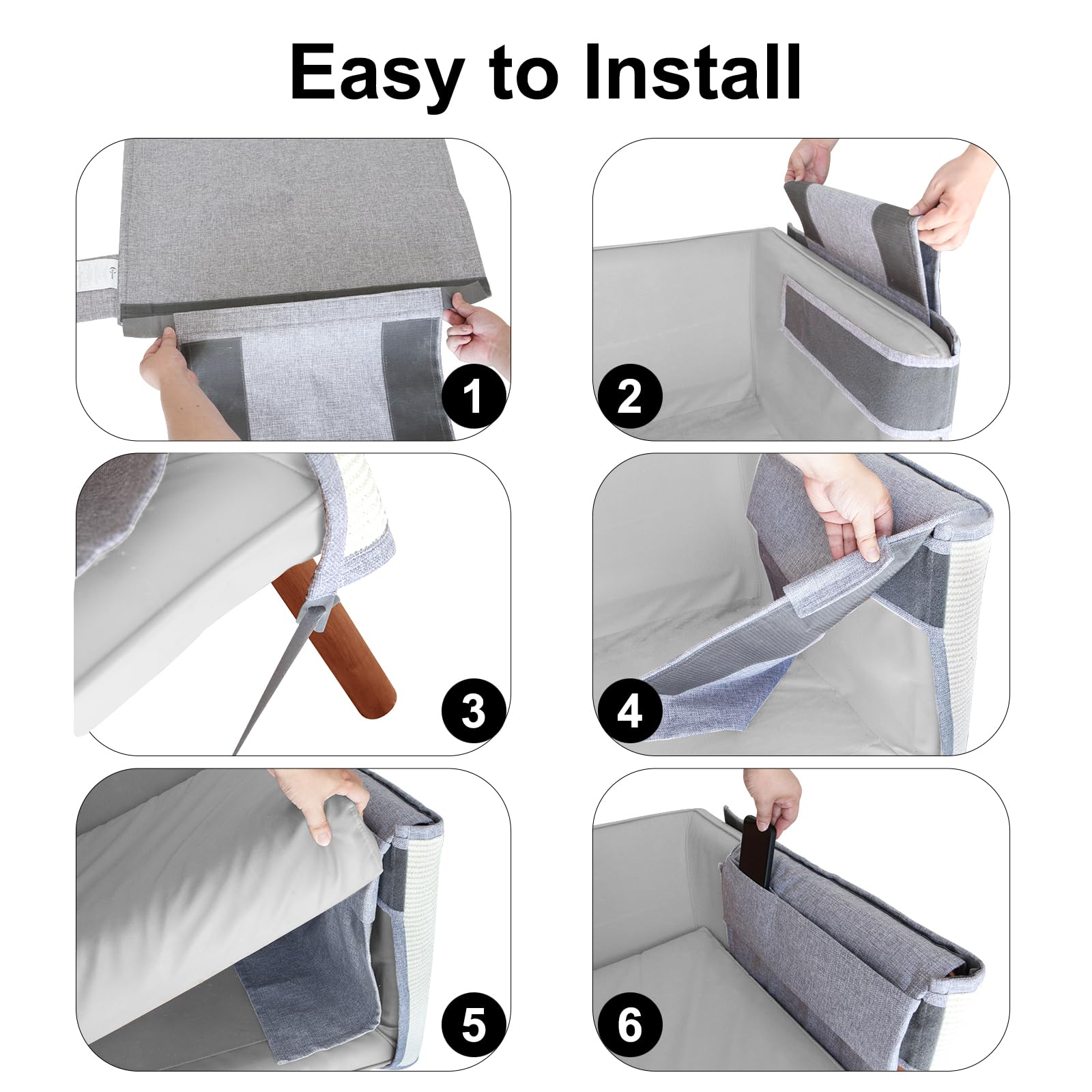 Easy to Install

1

2

3

4

5

6