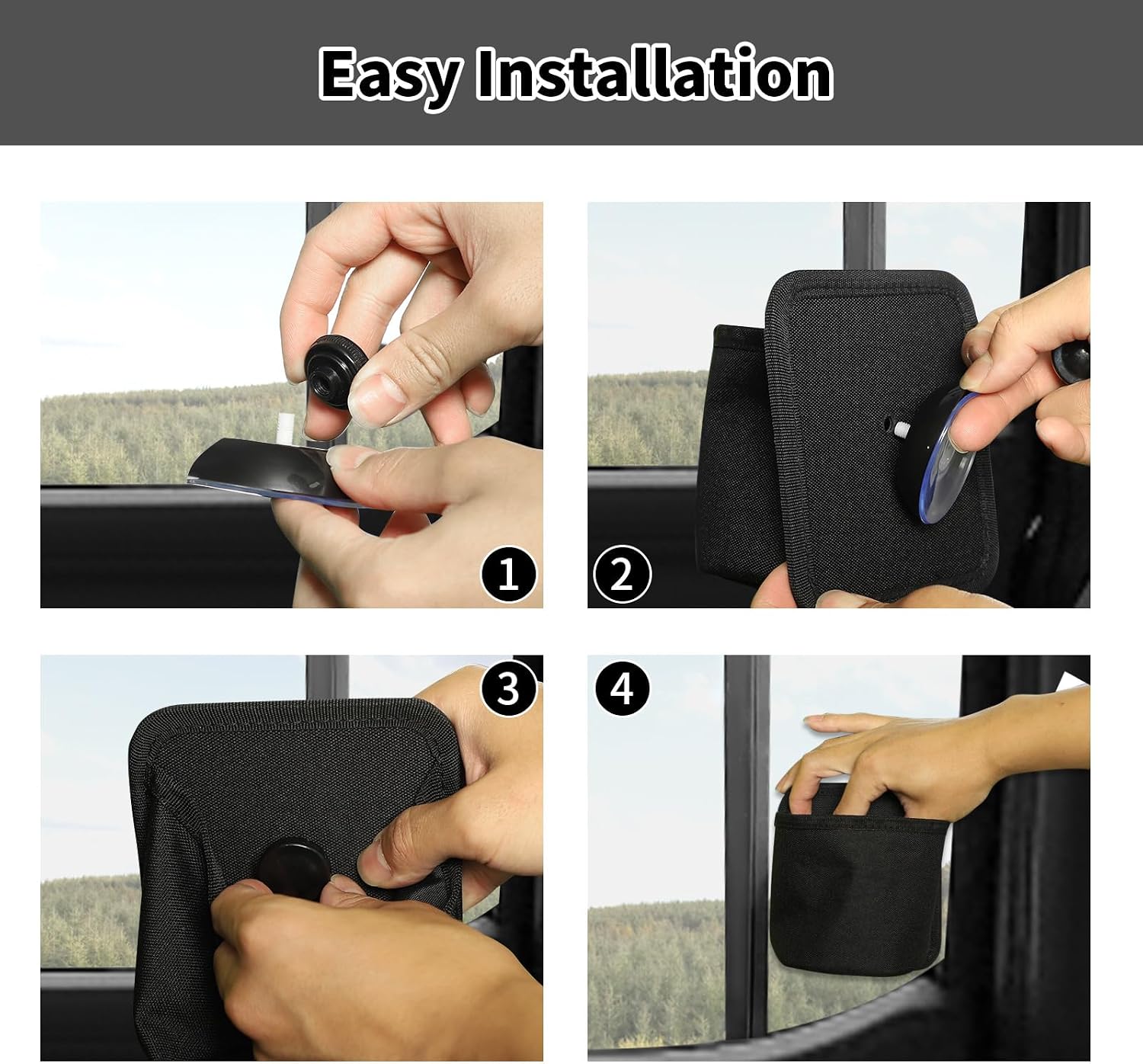 Easy Installation

1

2

3

4