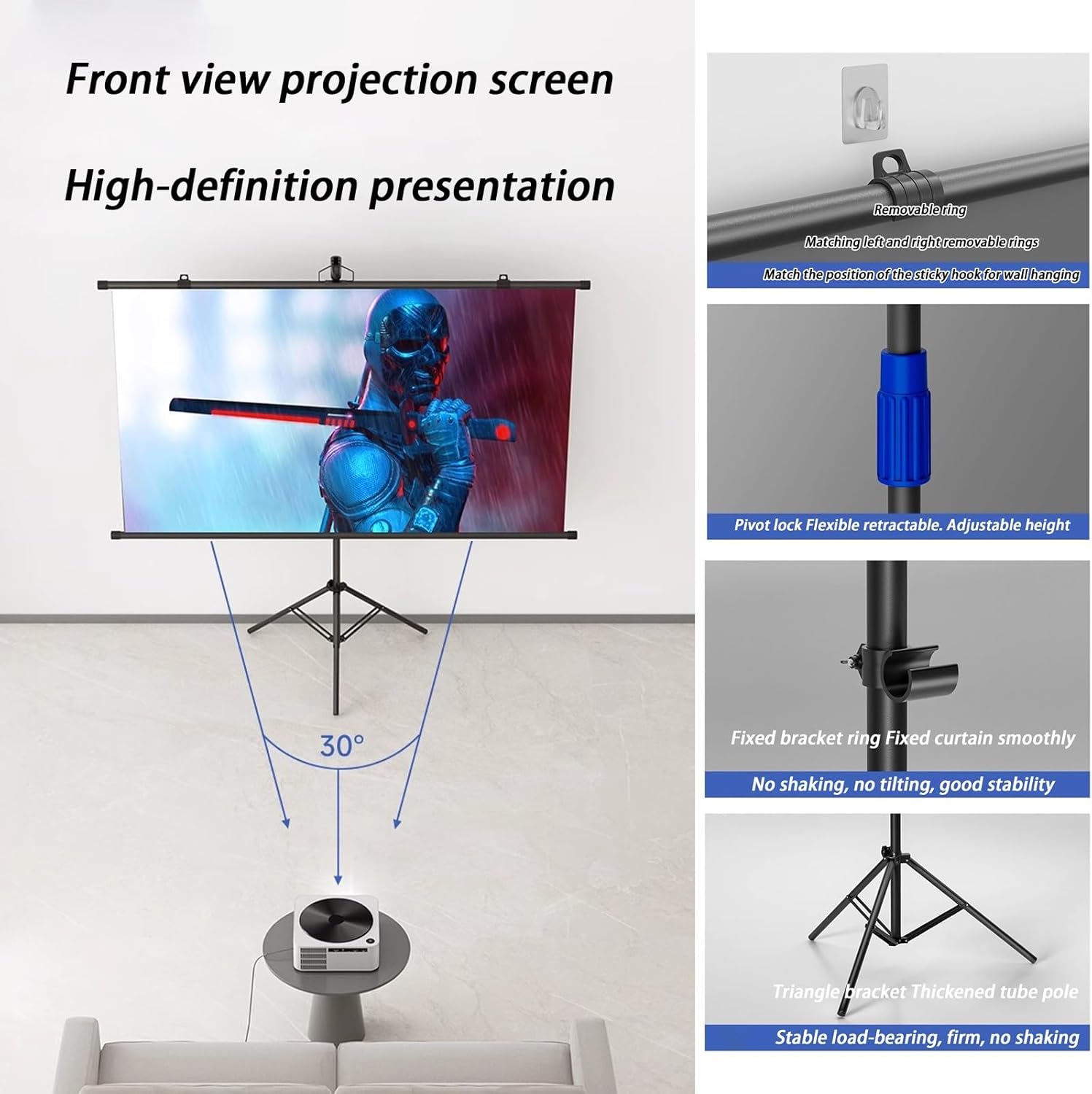 Front view projection screen

High-definition presentation

30°

Removable ring

Matching left and right removable rings

Match the position of the sticky hook for wall hanging

Pivot lock Flexible retractable. Adjustable height

Fixed bracket ring Fixed curtain smoothly

No shaking, no tilting, good stability

Triangle bracket Thickened tube pole

Stable load-bearing, firm, no shaking