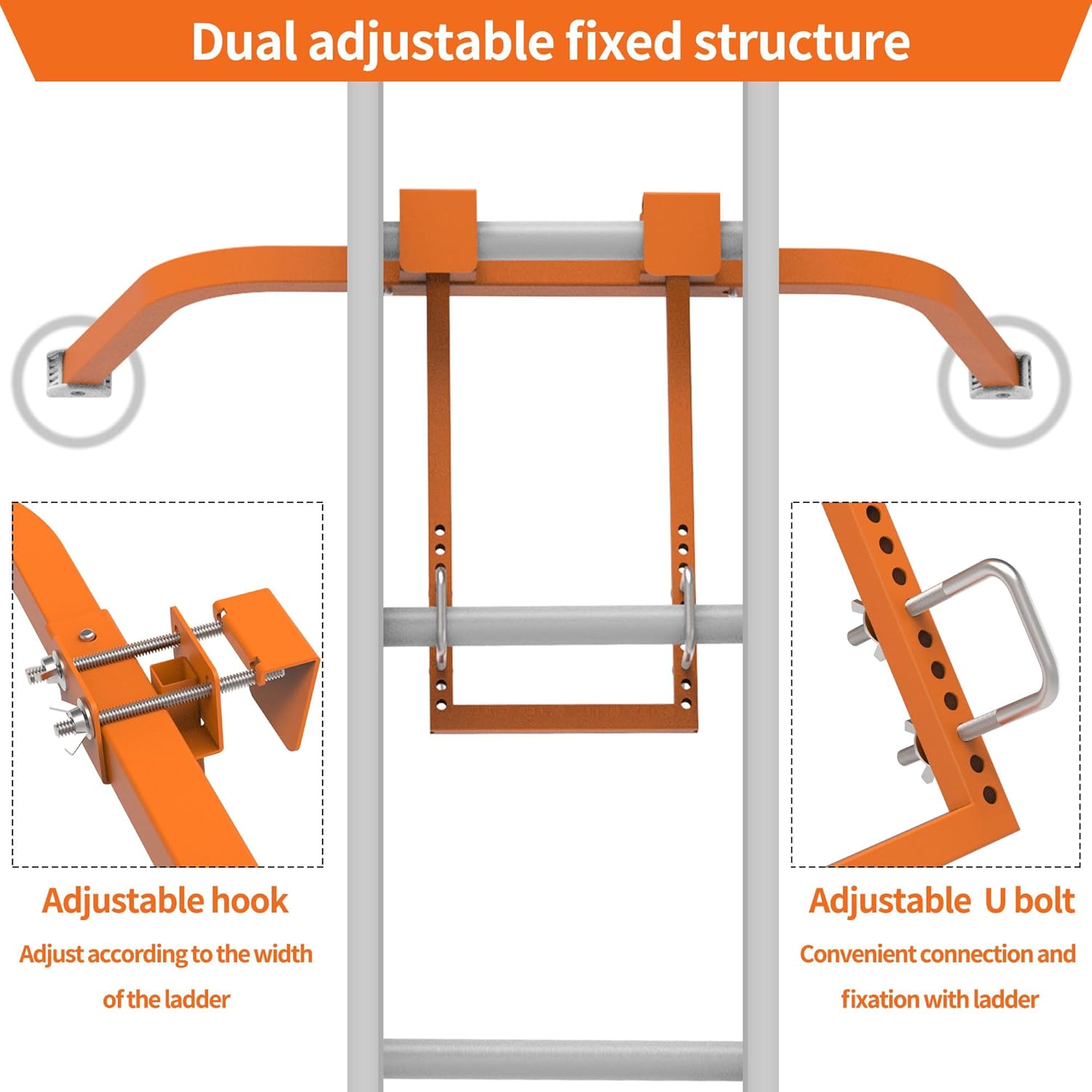 Dual adjustable fixed structure

Adjustable hook

Adjust according to the width of the ladder

Adjustable  U bolt

Convenient connection and fixation with ladder