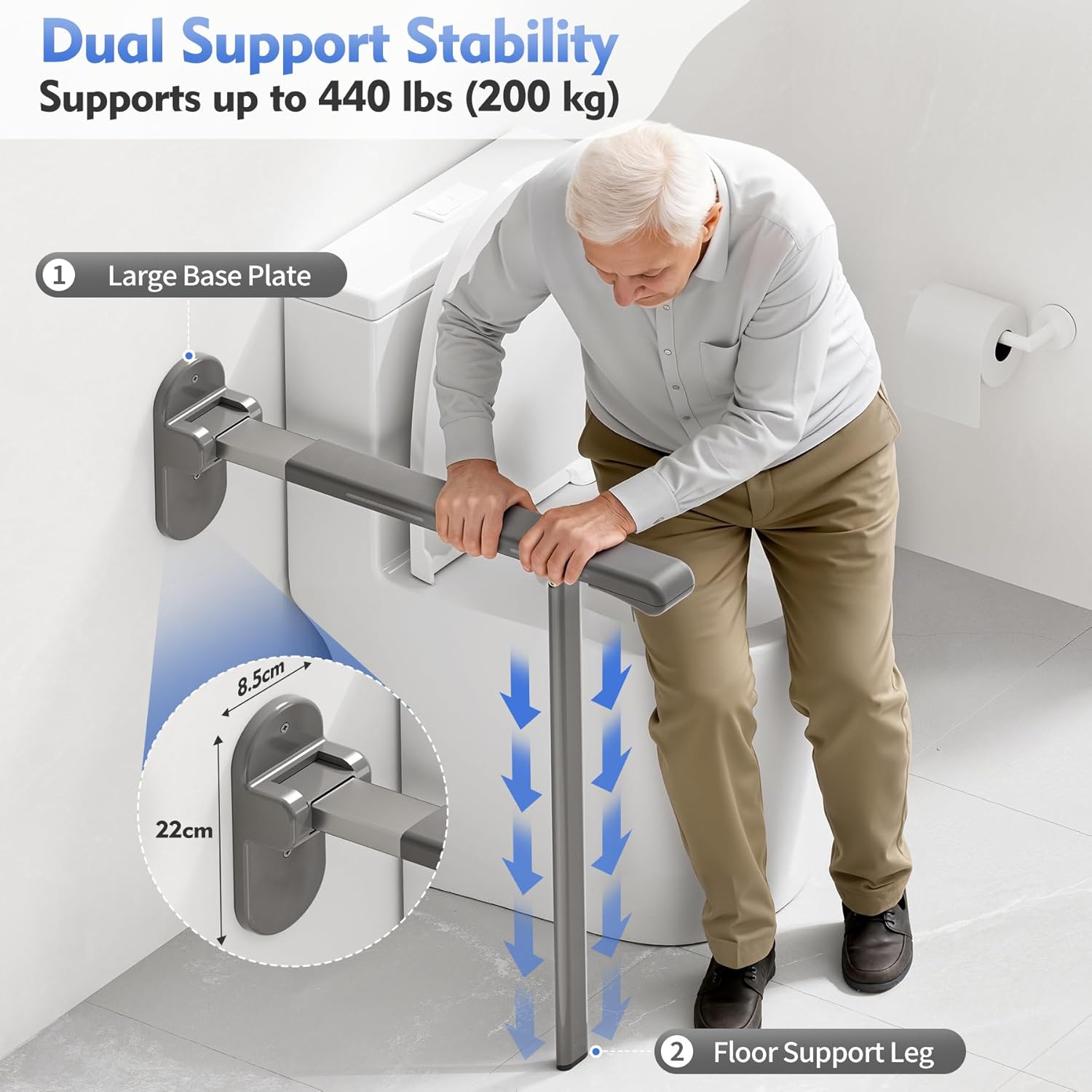 Dual Support Stability
Supports up to 440 lbs (200 kg)

1 Large Base Plate

8.5cm

22cm

2 Floor Support Leg