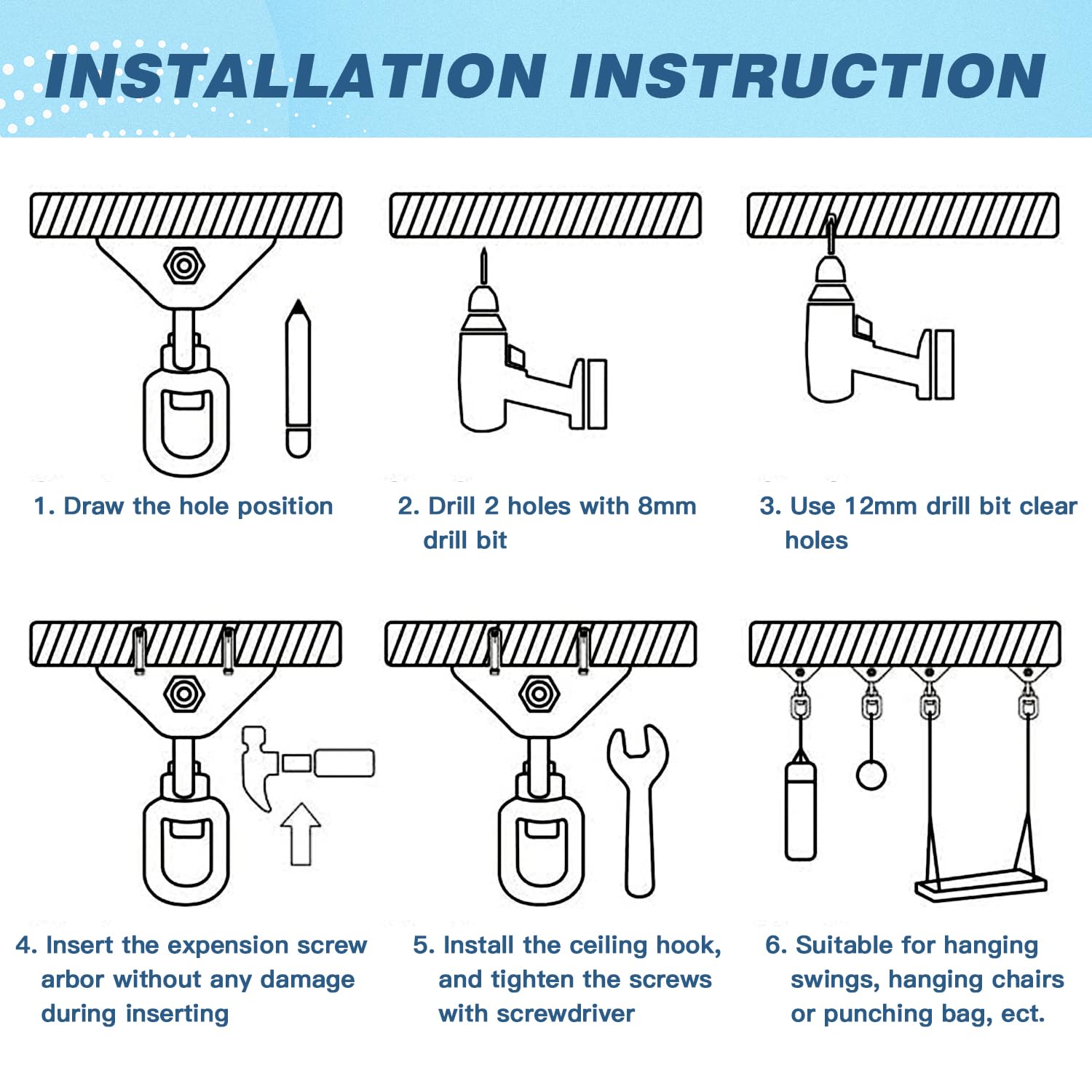 INSTALLATION INSTRUCTION

1. Draw the hole position

2. Drill 2 holes with 8mm drill bit

3. Use 12mm drill bit clear holes

4. Insert the expension screw arbor without any damage during inserting

5. Install the ceiling hook, and tighten the screws with screwdriver

6. Suitable for hanging swings, hanging chairs or punching bag, ect.