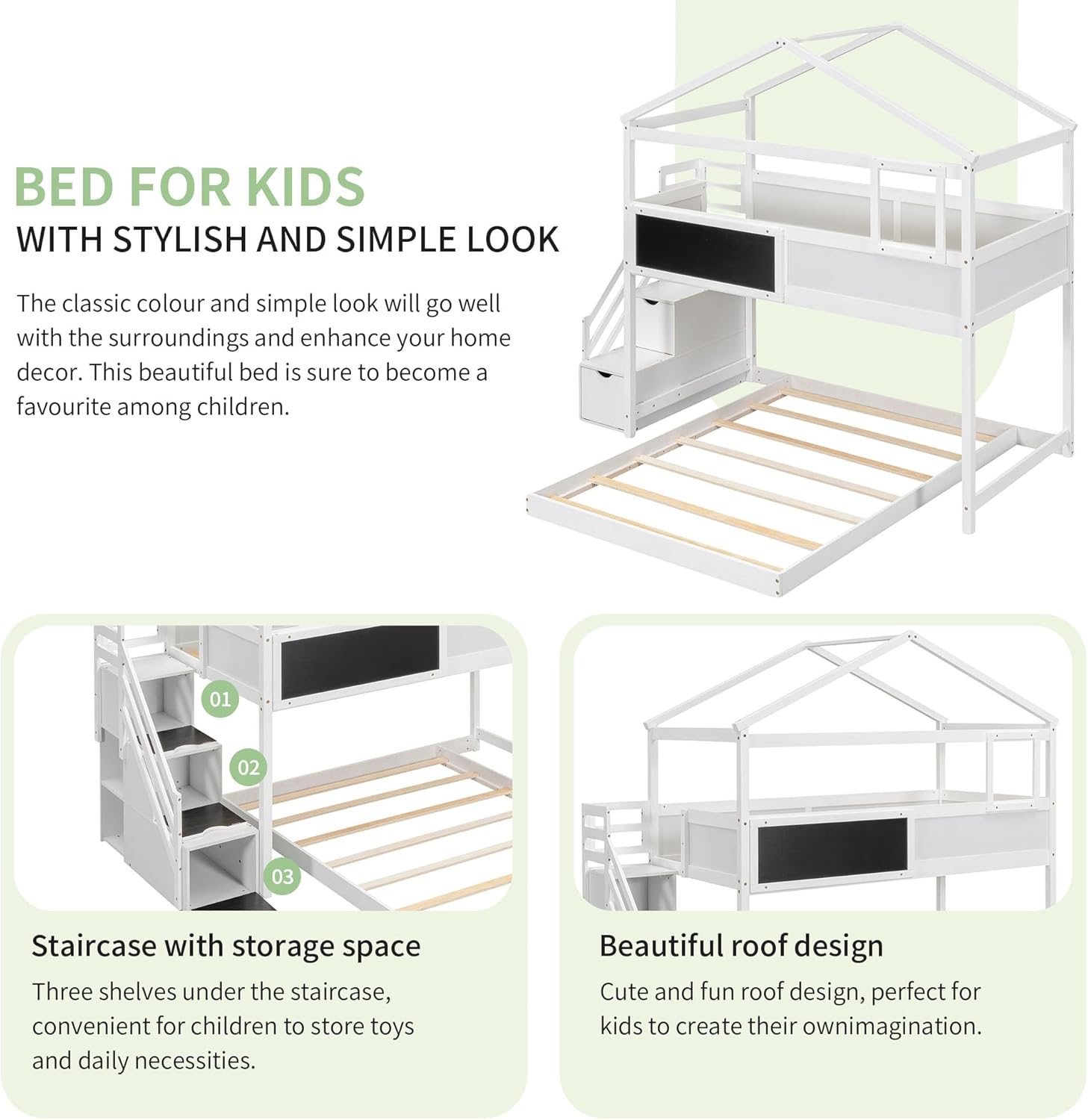 BED FOR KIDS
WITH STYLISH AND SIMPLE LOOK

The classic colour and simple look will go well with the surroundings and enhance your home decor. This beautiful bed is sure to become a favourite among children.

01
02
03

Staircase with storage space
Three shelves under the staircase, convenient for children to store toys and daily necessities.

Beautiful roof design
Cute and fun roof design, perfect for kids to create their ownimagination.