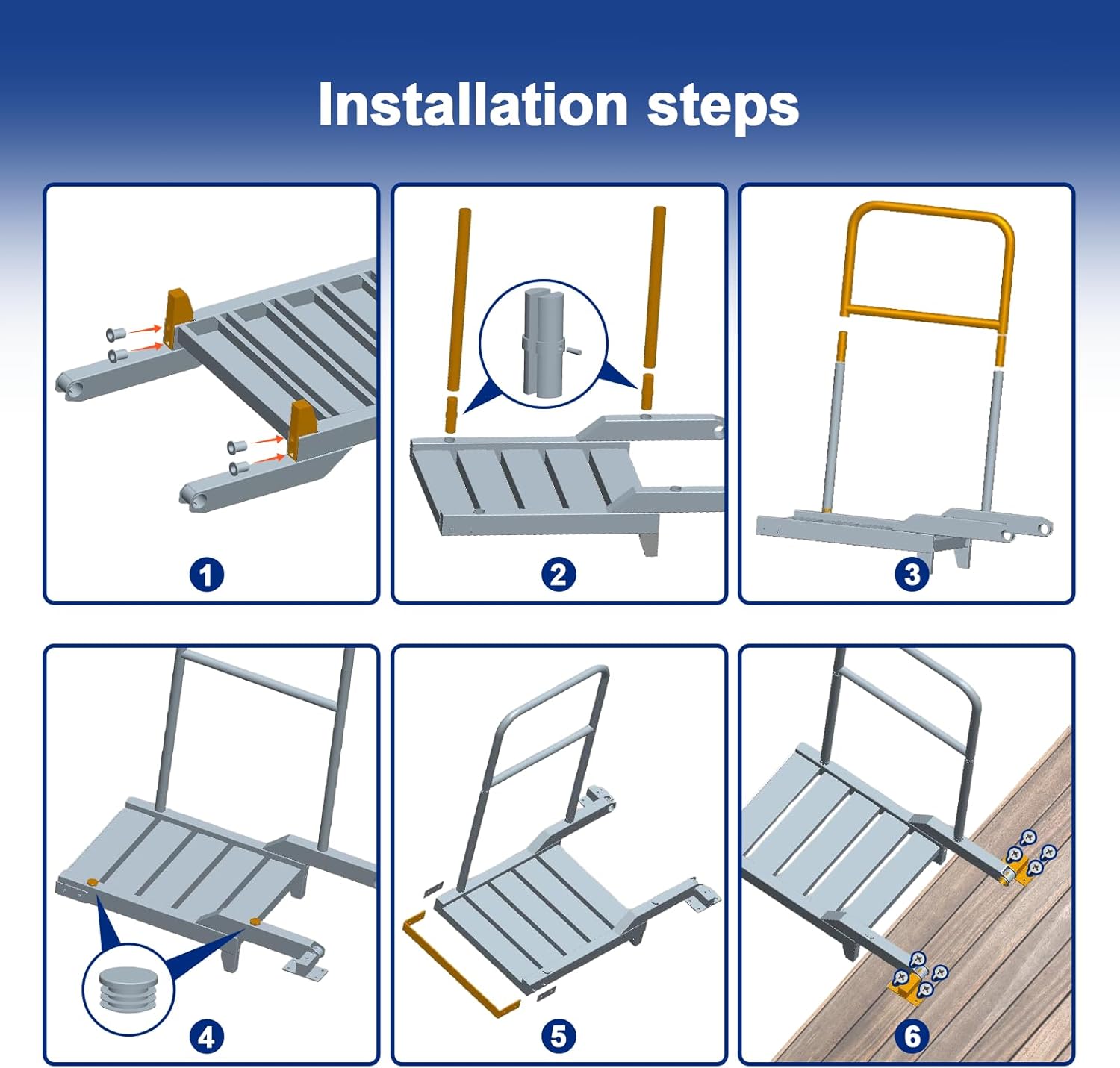 Installation steps

1

2

3

4

5

6