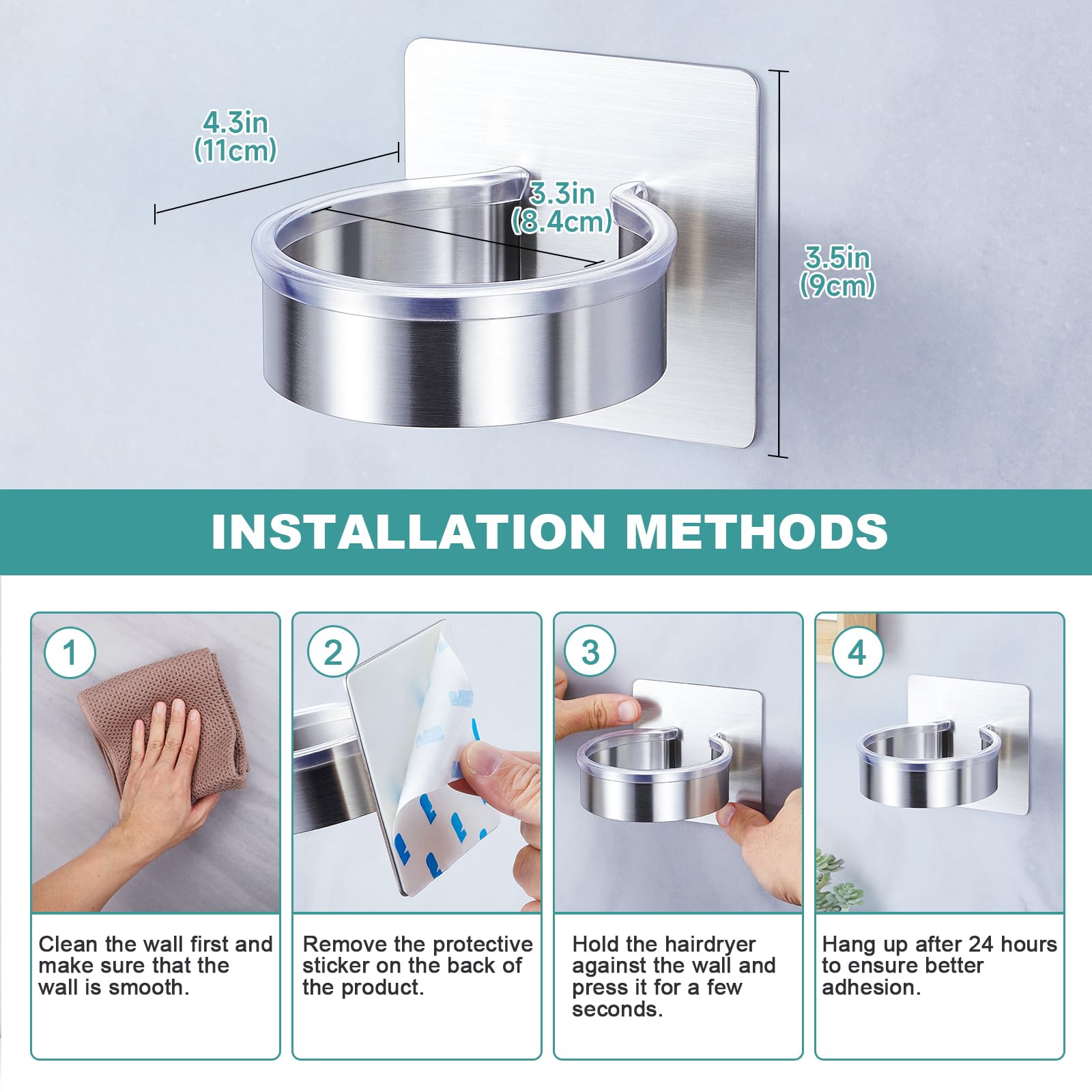 4.3in
(11cm)

3.3in
(8.4cm)

3.5in
(9cm)

INSTALLATION METHODS

1

Clean the wall first and make sure that the wall is smooth.

2

Remove the protective sticker on the back of the product.

3

Hold the hairdryer against the wall and press it for a few seconds.

4

Hang up after 24 hours to ensure better adhesion.