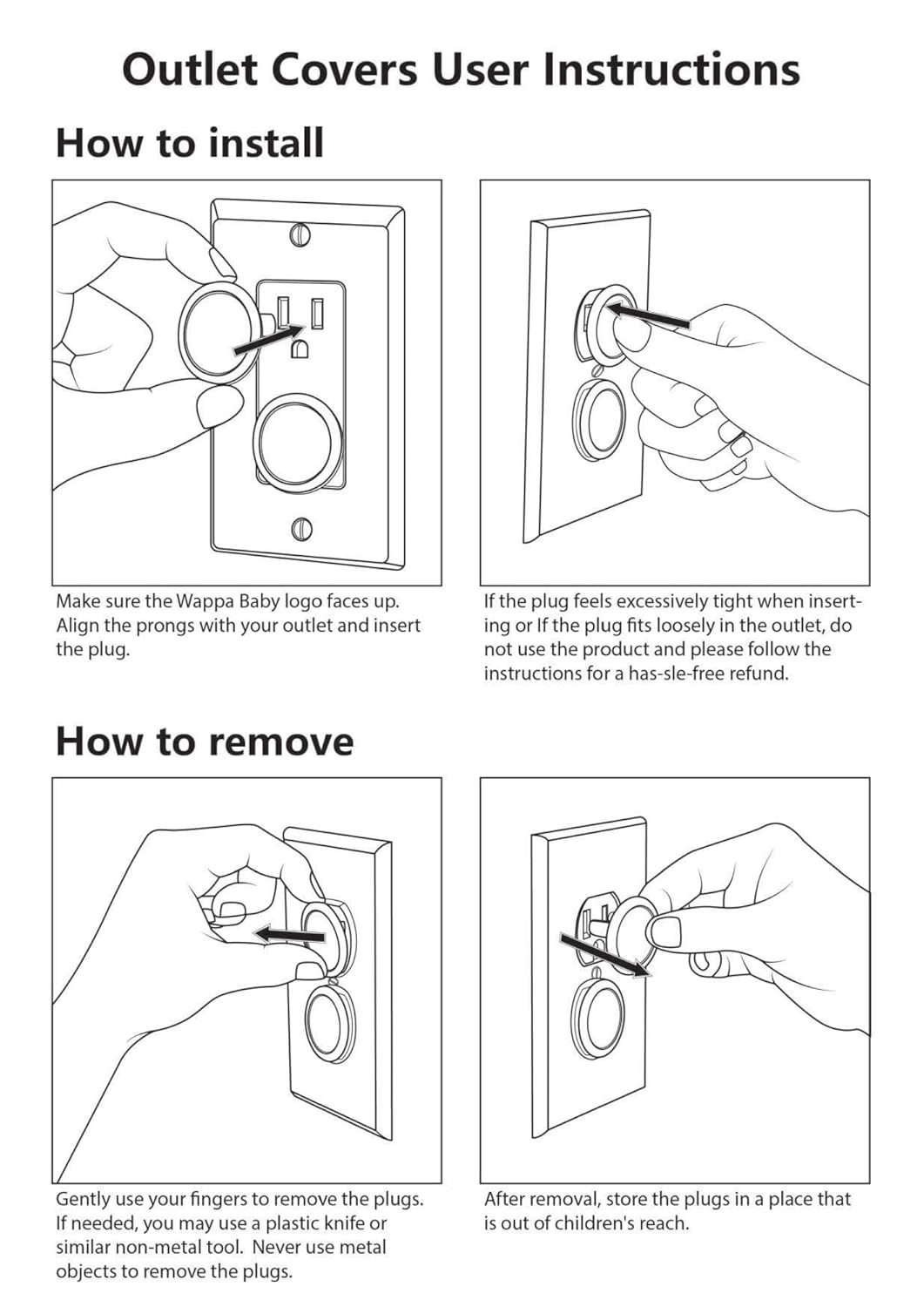 Outlet Covers User Instructions

How to install

Make sure the Wappa Baby logo faces up. Align the prongs with your outlet and insert the plug.

If the plug feels excessively tight when inserting or If the plug fits loosely in the outlet, do not use the product and please follow the instructions for a has-sle-free refund.

How to remove

Gently use your fingers to remove the plugs. If needed, you may use a plastic knife or similar non-metal tool. Never use metal objects to remove the plugs.

After removal, store the plugs in a place that is out of children's reach.