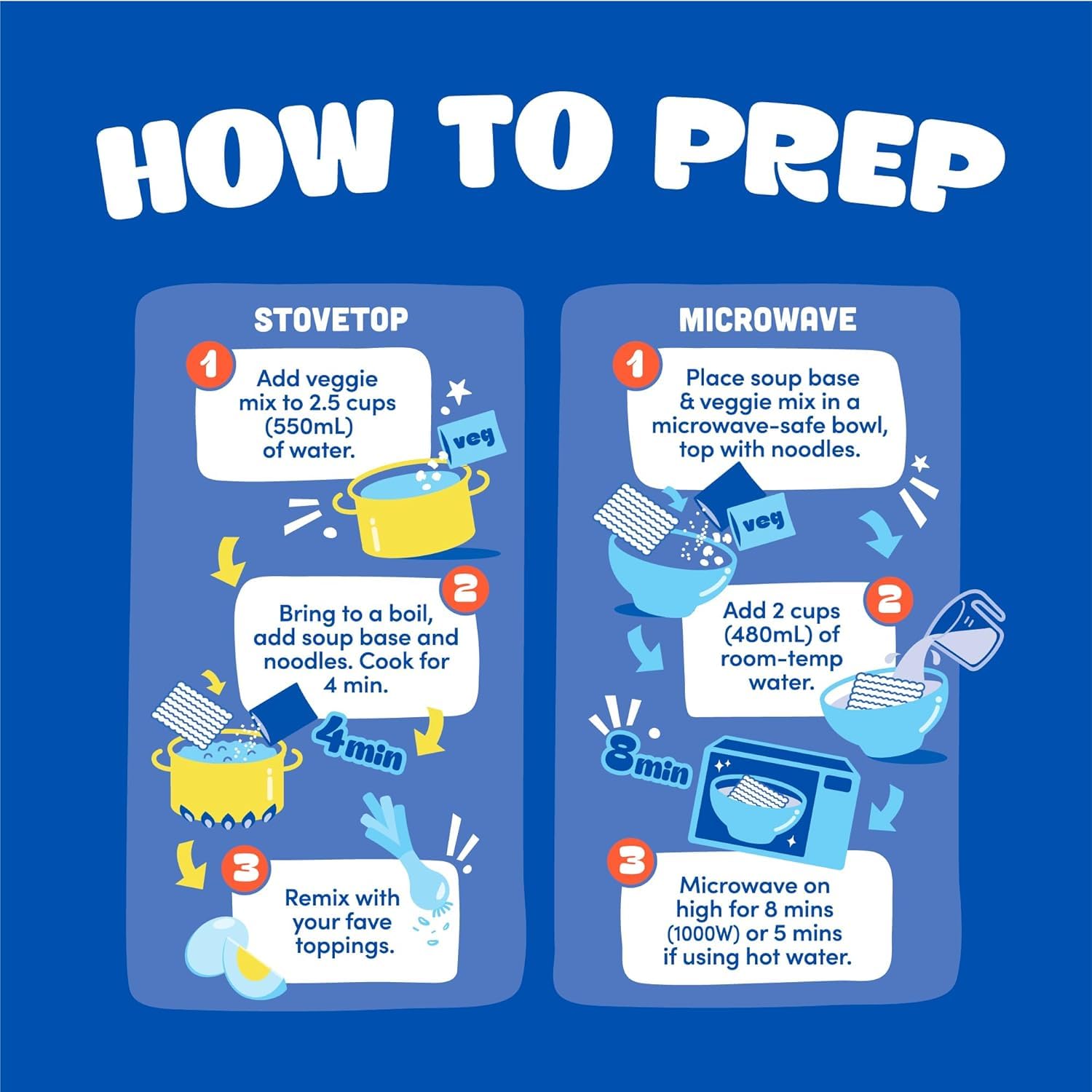 HOW TO PREP

STOVETOP

1 Add veggie mix to 2.5 cups (550mL) of water.

veg

2 Bring to a boil, add soup base and noodles. Cook for 4 min.

4min

3 Remix with your fave toppings.

MICROWAVE

1 Place soup base & veggie mix in a microwave-safe bowl, top with noodles.

veg

2 Add 2 cups (480mL) of room-temp water.

8min

3 Microwave on high for 8 mins (1000W) or 5 mins if using hot water.