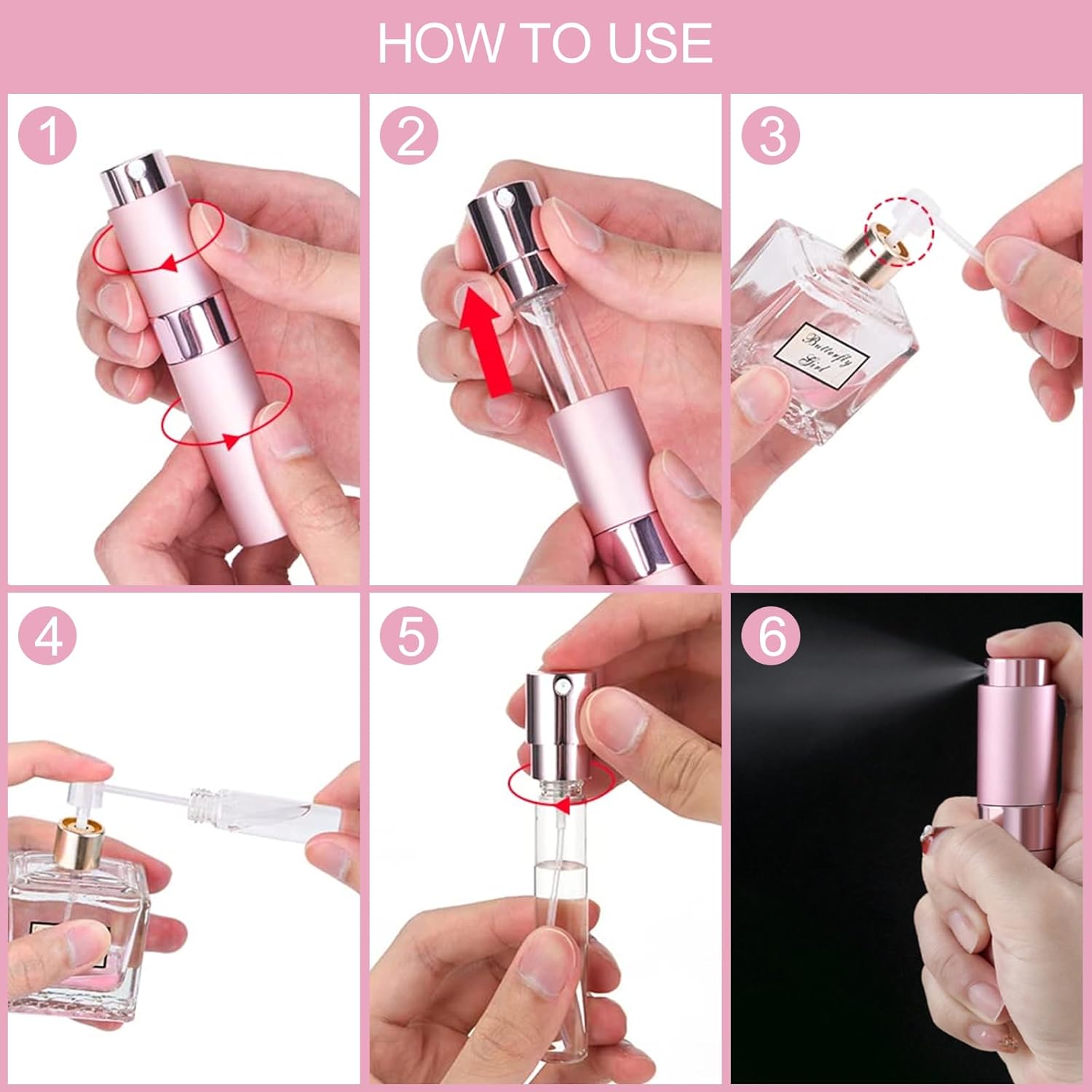 HOW TO USE

1

2

3

Butterfly Girl

4

5

6