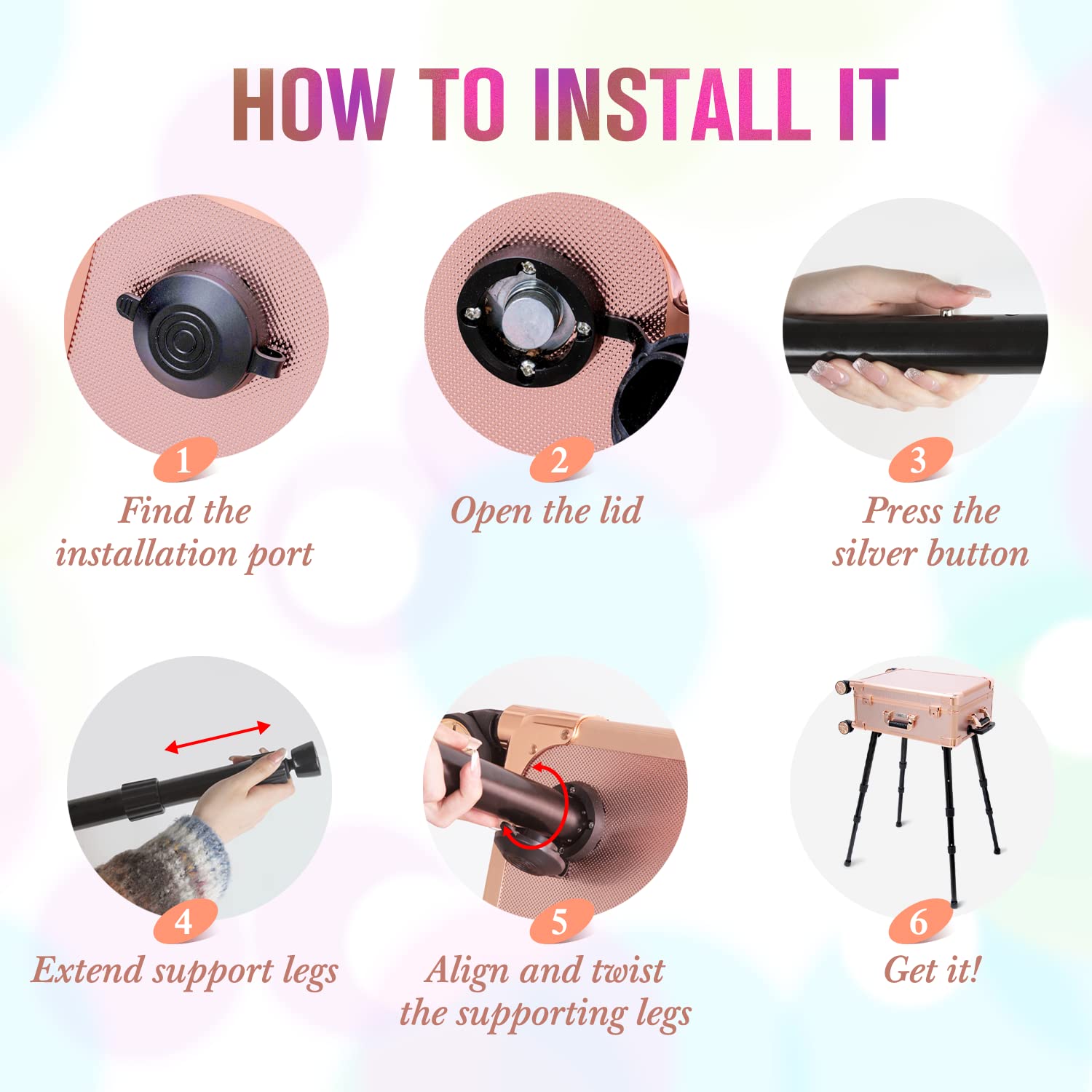 HOW TO INSTALL IT

1
Find the installation port

2
Open the lid

3
Press the silver button

4
Extend support legs

5
Align and twist the supporting legs

6
Get it!