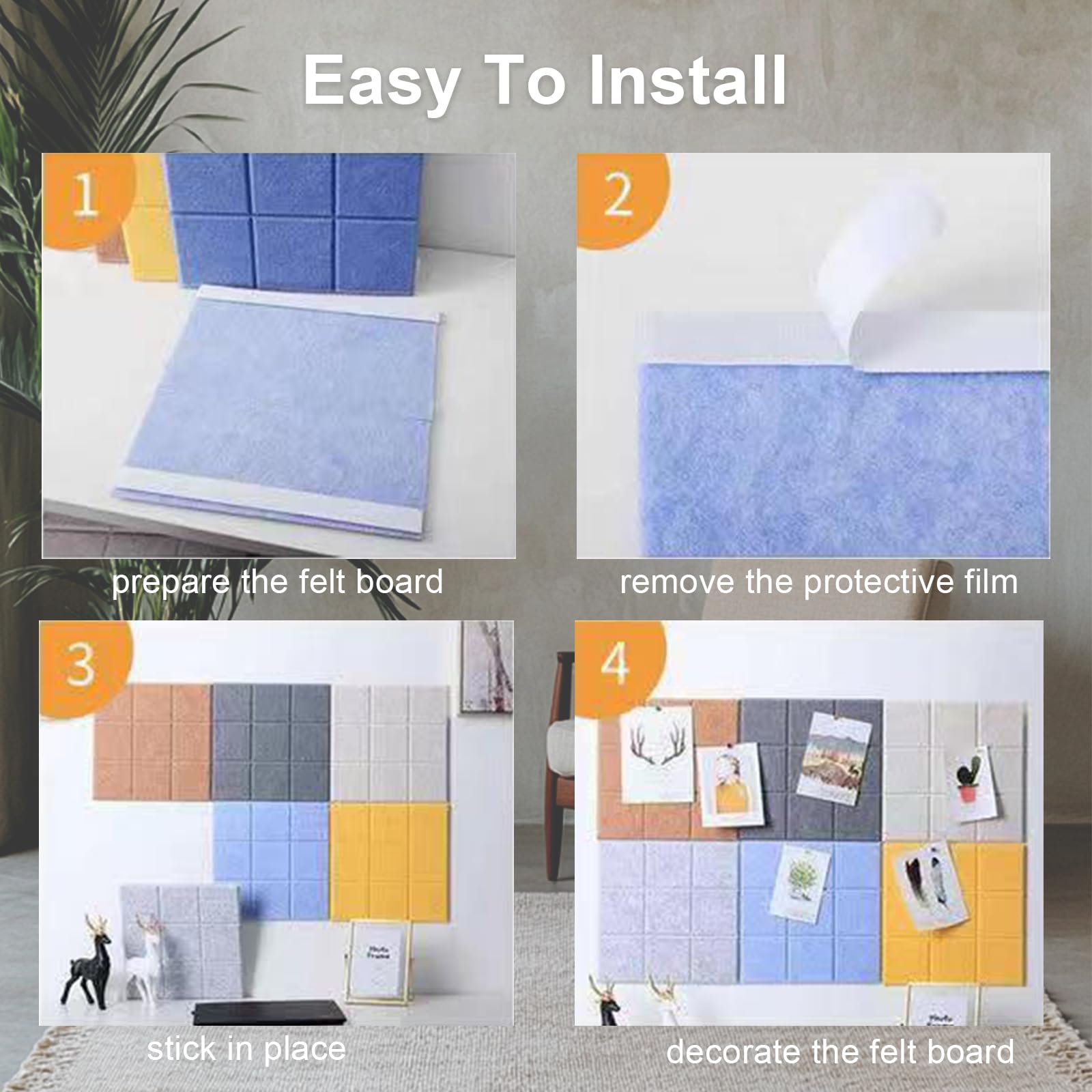 Easy To Install

1

prepare the felt board

2

remove the protective film

3

stick in place

4

decorate the felt board