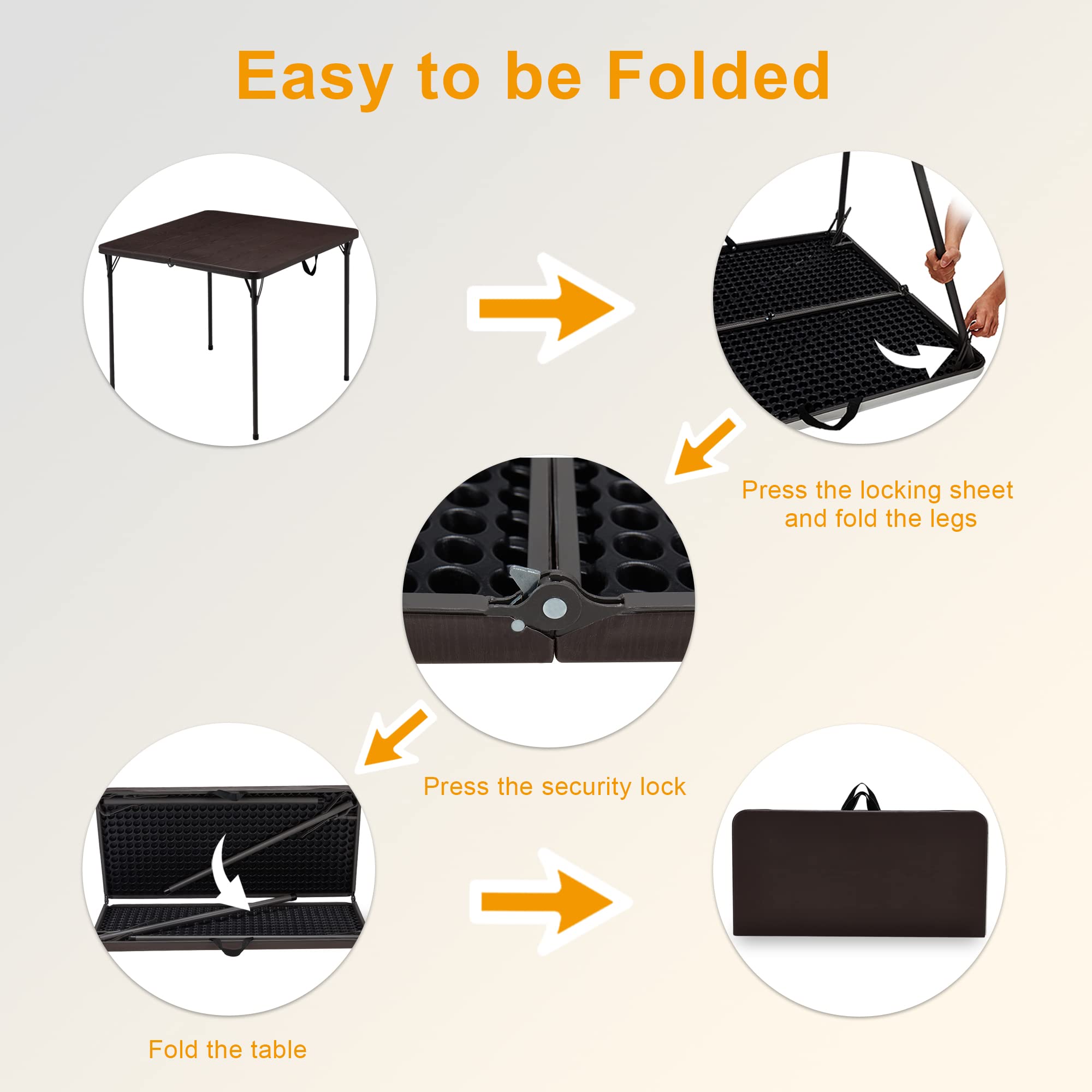 Easy to be Folded

Press the locking sheet and fold the legs

Press the security lock

Fold the table