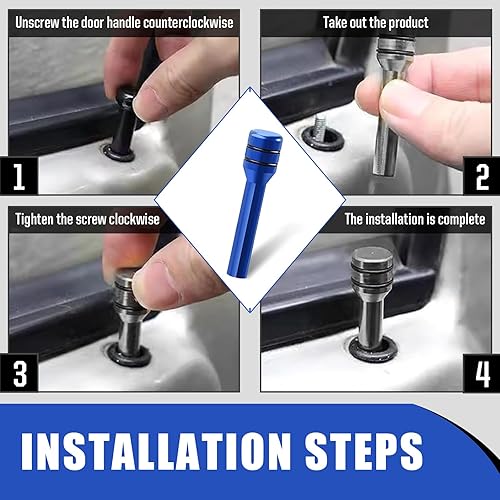 Unscrew the door handle counterclockwise

1

Take out the product

2

Tighten the screw clockwise

3

The installation is complete

4

INSTALLATION STEPS