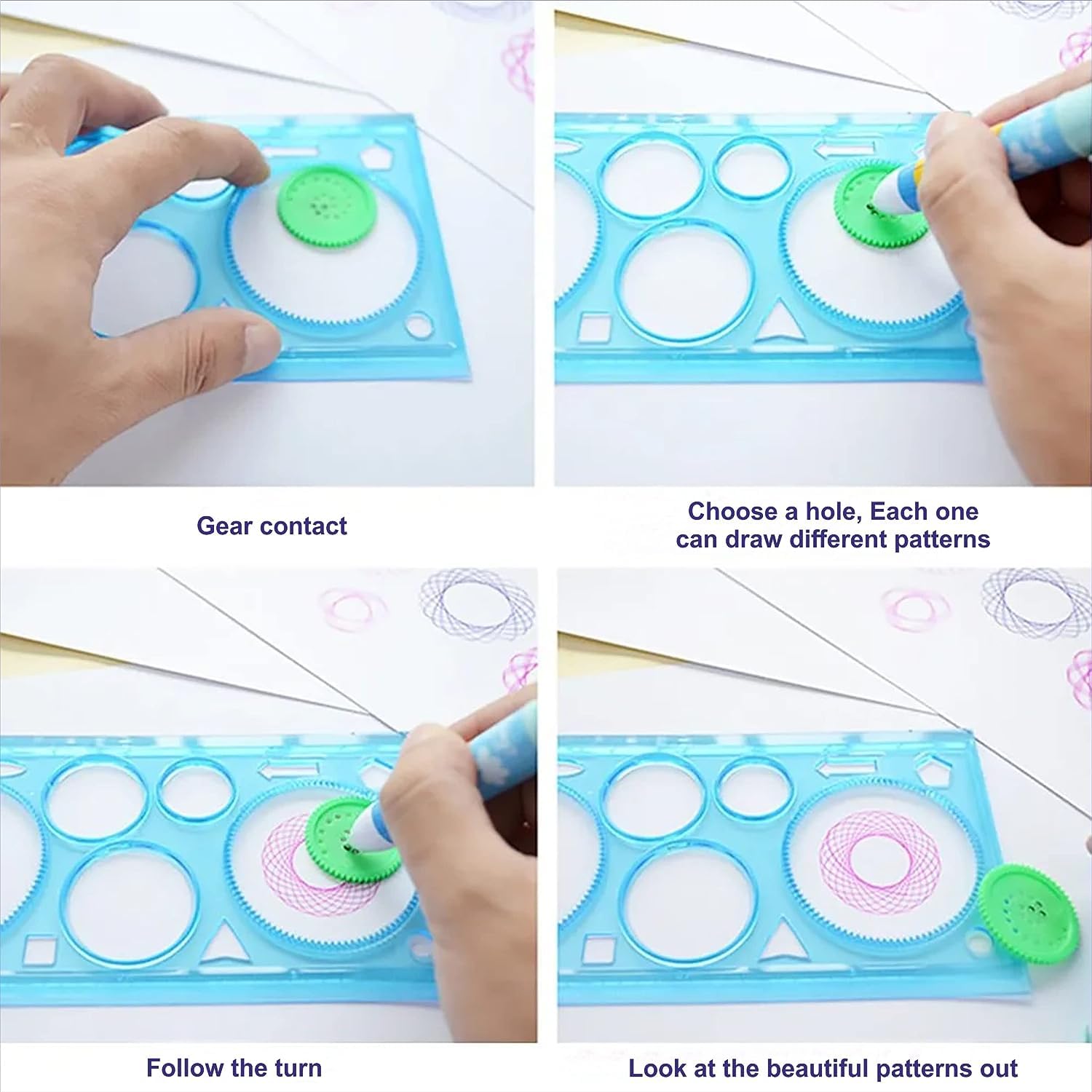 Gear contact

Choose a hole, Each one can draw different patterns

Follow the turn

Look at the beautiful patterns out