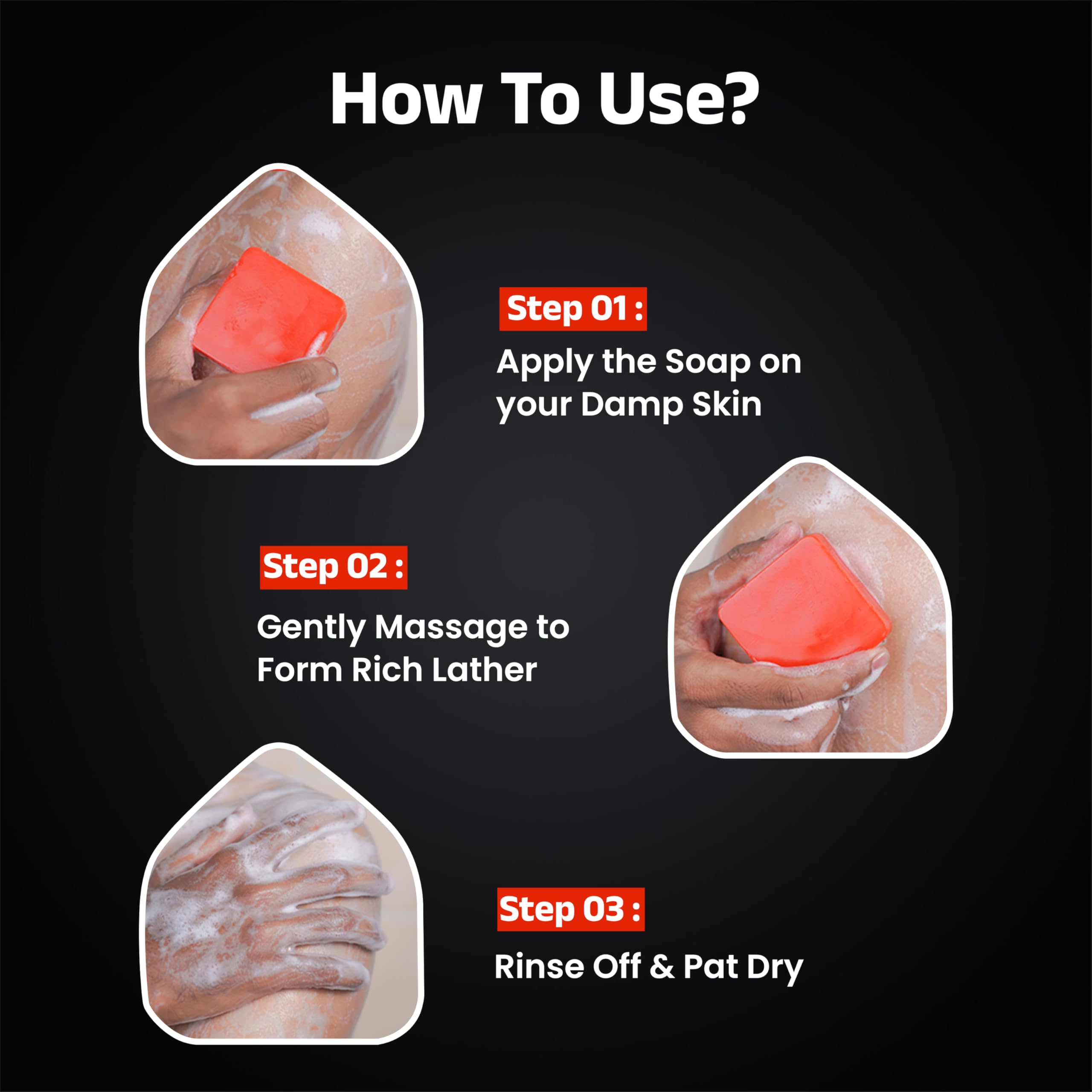 How To Use?

Step 01 :

Apply the Soap on your Damp Skin

Step 02 :

Gently Massage to Form Rich Lather

Step 03 :

Rinse Off & Pat Dry