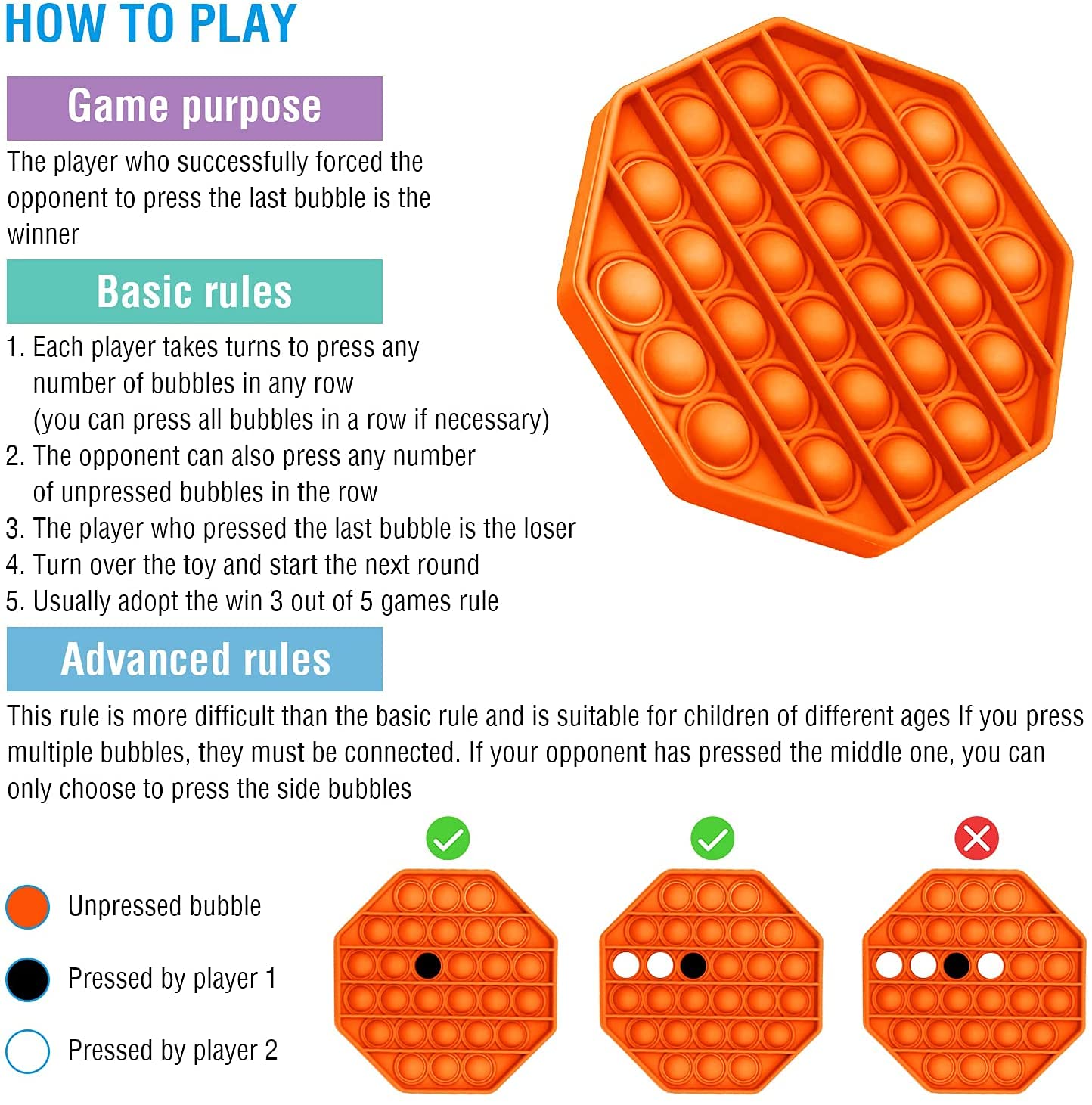 HOW TO PLAY

Game purpose

The player who successfully forced the opponent to press the last bubble is the winner

Basic rules

1. Each player takes turns to press any number of bubbles in any row (you can press all bubbles in a row if necessary)
2. The opponent can also press any number of unpressed bubbles in the row
3. The player who pressed the last bubble is the loser
4. Turn over the toy and start the next round
5. Usually adopt the win 3 out of 5 games rule

Advanced rules

This rule is more difficult than the basic rule and is suitable for children of different ages If you press multiple bubbles, they must be connected. If your opponent has pressed the middle one, you can only choose to press the side bubbles

Unpressed bubble

Pressed by player 1

Pressed by player 2