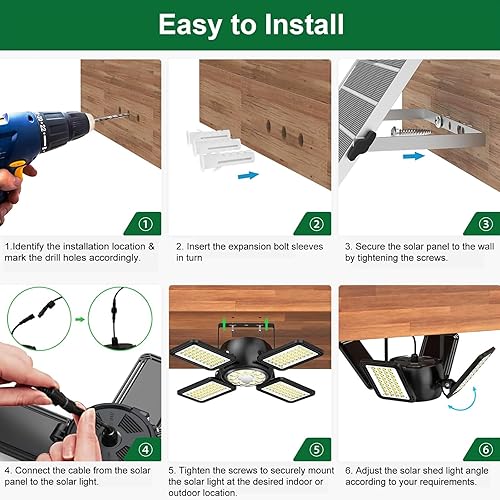 Easy to Install

①

1.Identify the installation location & mark the drill holes accordingly.

②

2. Insert the expansion bolt sleeves in turn

③

3. Secure the solar panel to the wall by tightening the screws.

④

4. Connect the cable from the solar panel to the solar light.

⑤

5. Tighten the screws to securely mount the solar light at the desired indoor or outdoor location.

⑥

6. Adjust the solar shed light angle according to your requirements.