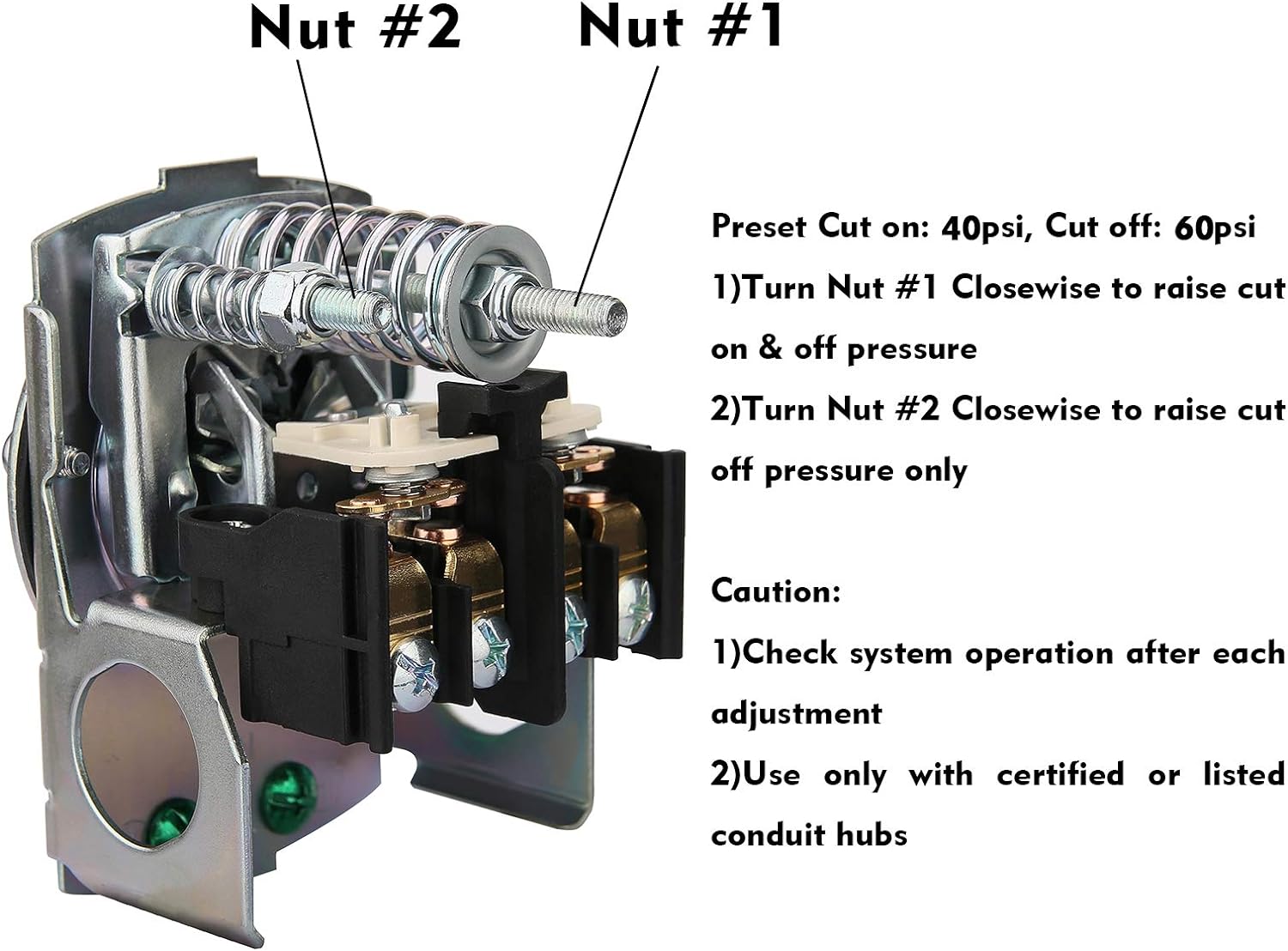 Nut #2

Nut #1

Preset Cut on: 40psi, Cut off: 60psi

1)Turn Nut #1 Closewise to raise cut on & off pressure

2)Turn Nut #2 Closewise to raise cut off pressure only

Caution:

1)Check system operation after each adjustment

2)Use only with certified or listed conduit hubs