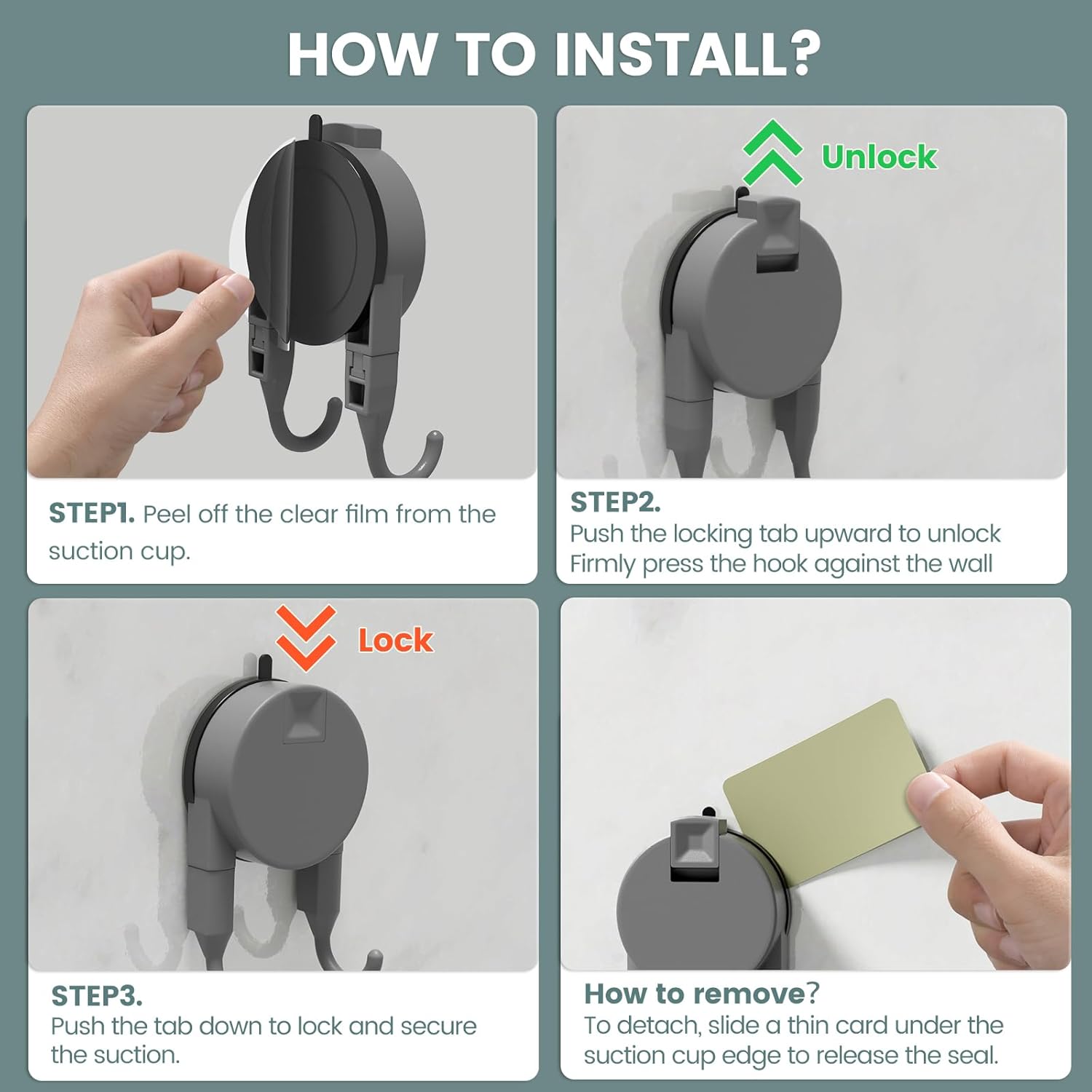 HOW TO INSTALL?

STEP1. Peel off the clear film from the suction cup.

Unlock

STEP2.
Push the locking tab upward to unlock
Firmly press the hook against the wall

Lock

STEP3.
Push the tab down to lock and secure the suction.

How to remove?
To detach, slide a thin card under the suction cup edge to release the seal.