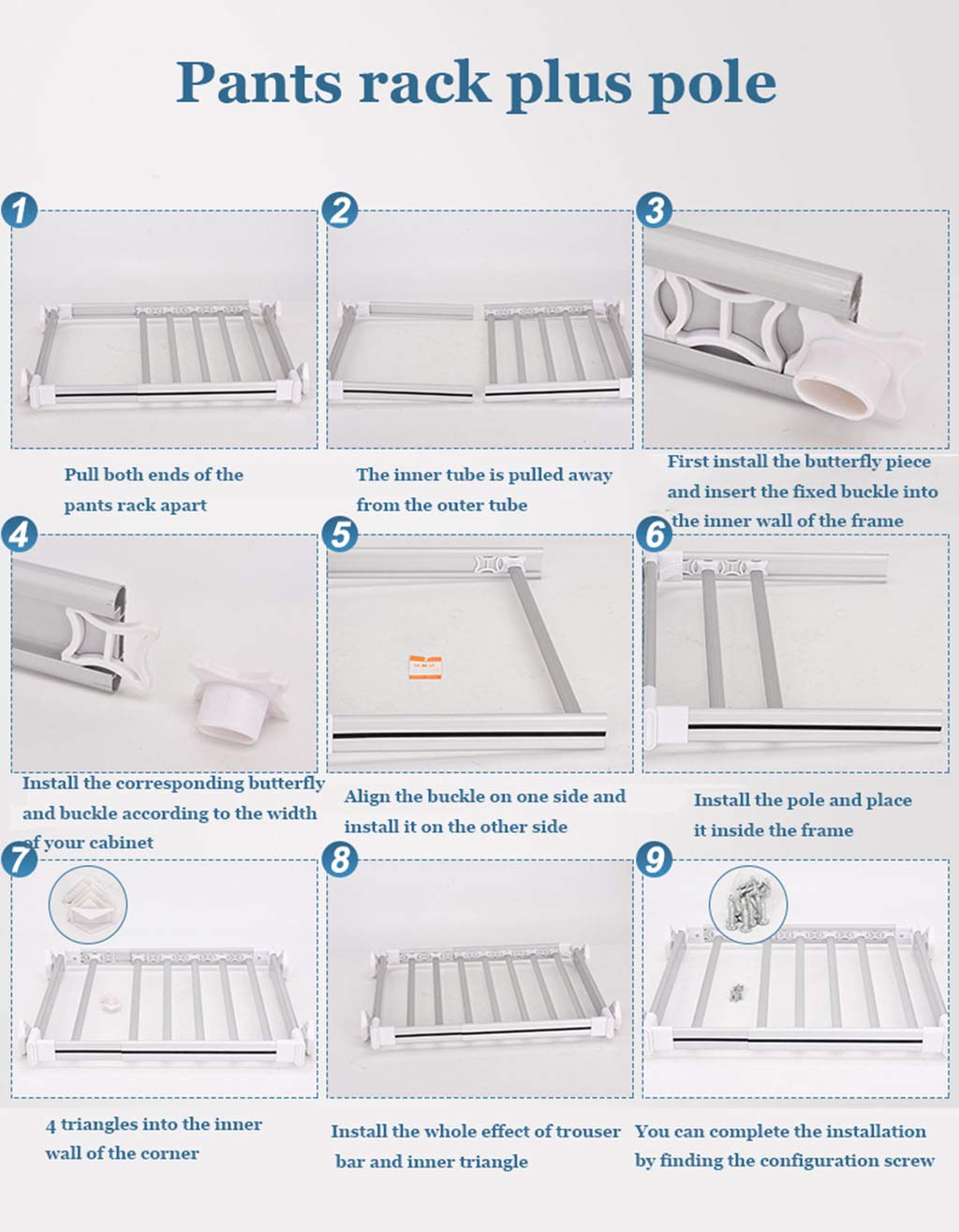 Pants rack plus pole

1

Pull both ends of the pants rack apart

2

The inner tube is pulled away from the outer tube

3

First install the butterfly piece and insert the fixed buckle into the inner wall of the frame

4

Install the corresponding butterfly and buckle according to the width of your cabinet

5

Align the buckle on one side and install it on the other side

6

Install the pole and place it inside the frame

7

4 triangles into the inner wall of the corner

8

Install the whole effect of trouser bar and inner triangle

9

You can complete the installation by finding the configuration screw