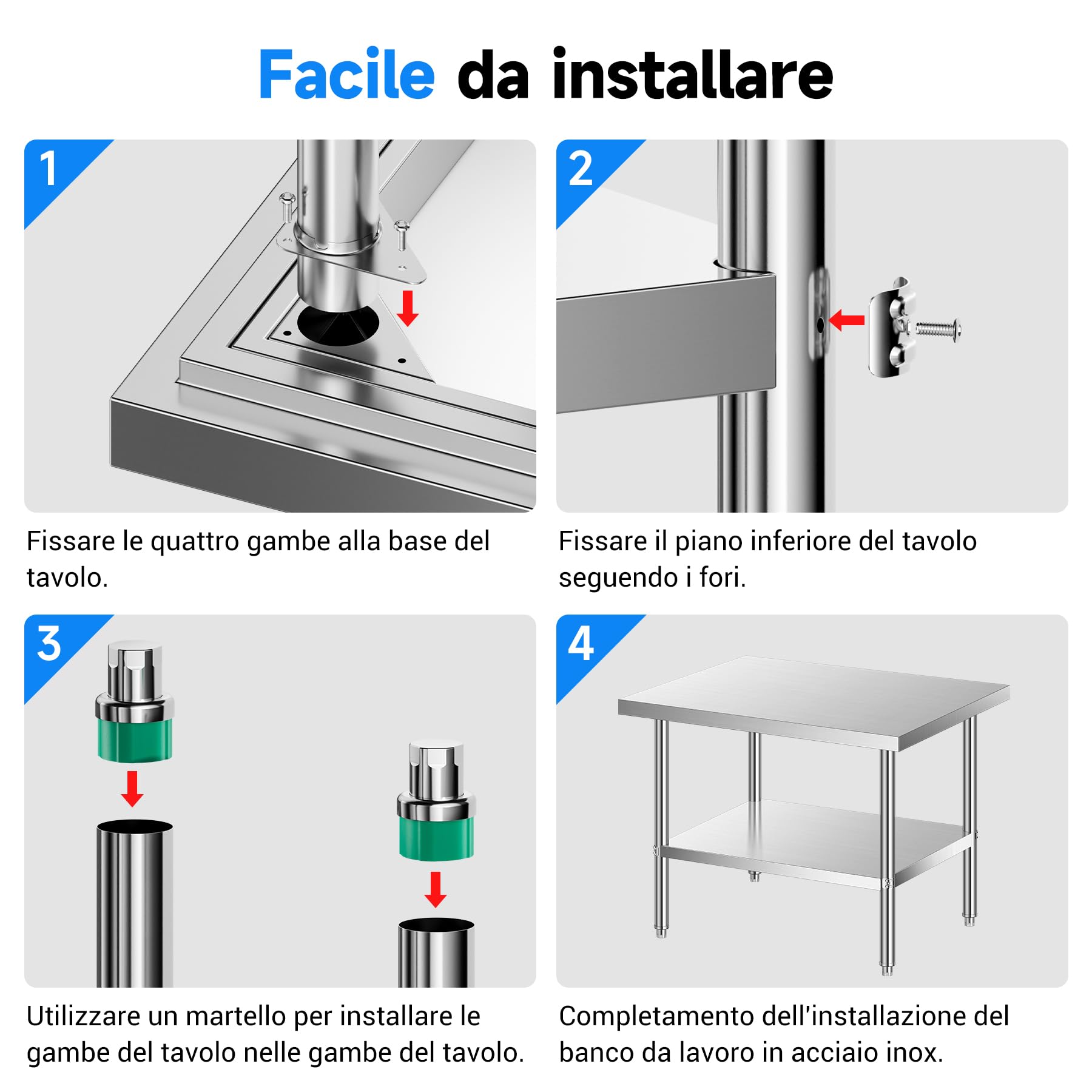 Facile da installare

1

Fissare le quattro gambe alla base del tavolo.

2

Fissare il piano inferiore del tavolo seguendo i fori.

3

Utilizzare un martello per installare le gambe del tavolo nelle gambe del tavolo.

4

Completamento dell'installazione del banco da lavoro in acciaio inox.