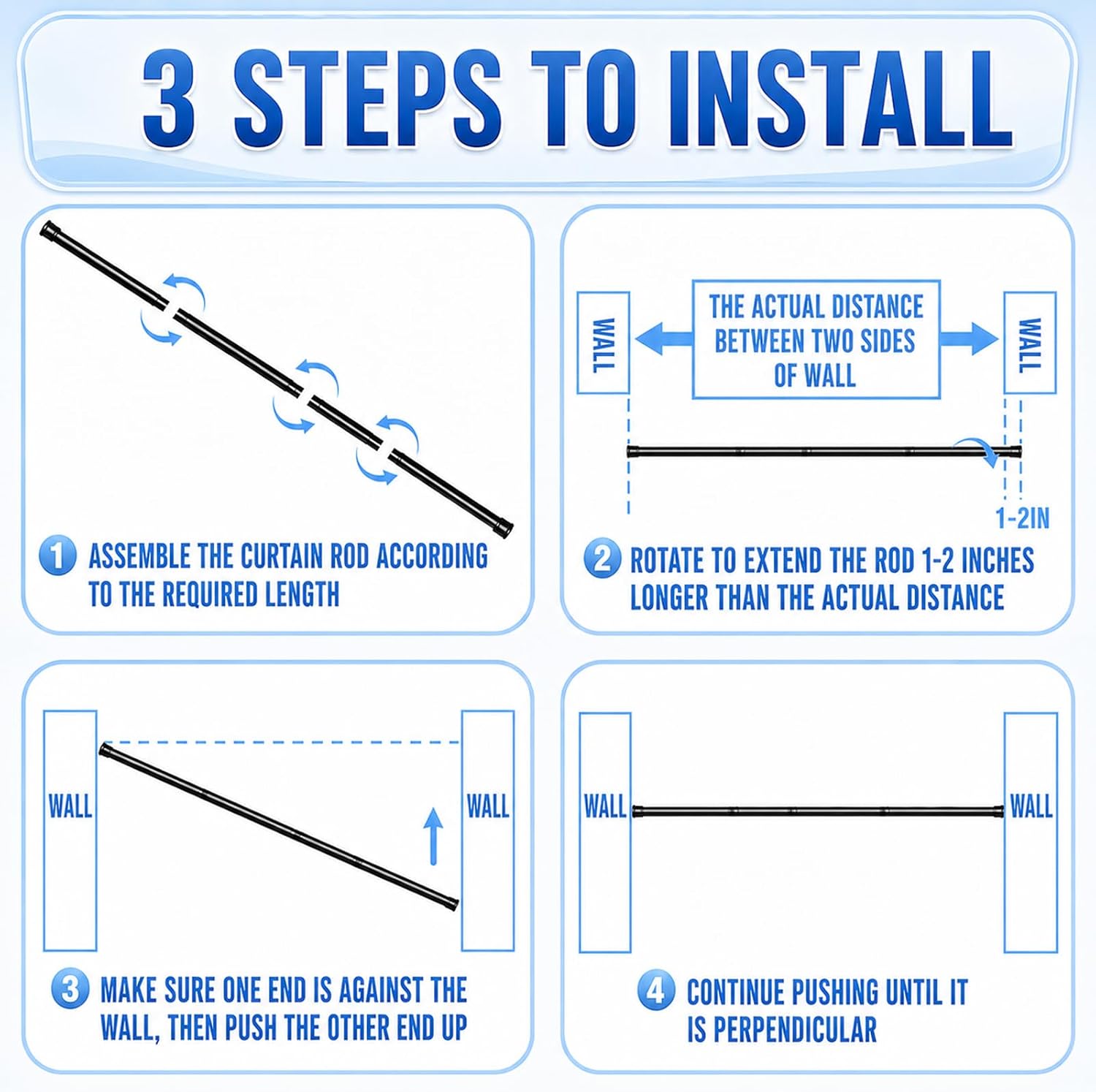 3 STEPS TO INSTALL

1 ASSEMBLE THE CURTAIN ROD ACCORDING TO THE REQUIRED LENGTH

WALL

THE ACTUAL DISTANCE BETWEEN TWO SIDES OF WALL

WALL

1-2IN

2 ROTATE TO EXTEND THE ROD 1-2 INCHES LONGER THAN THE ACTUAL DISTANCE

WALL

WALL

3 MAKE SURE ONE END IS AGAINST THE WALL, THEN PUSH THE OTHER END UP

WALL

WALL

4 CONTINUE PUSHING UNTIL IT IS PERPENDICULAR