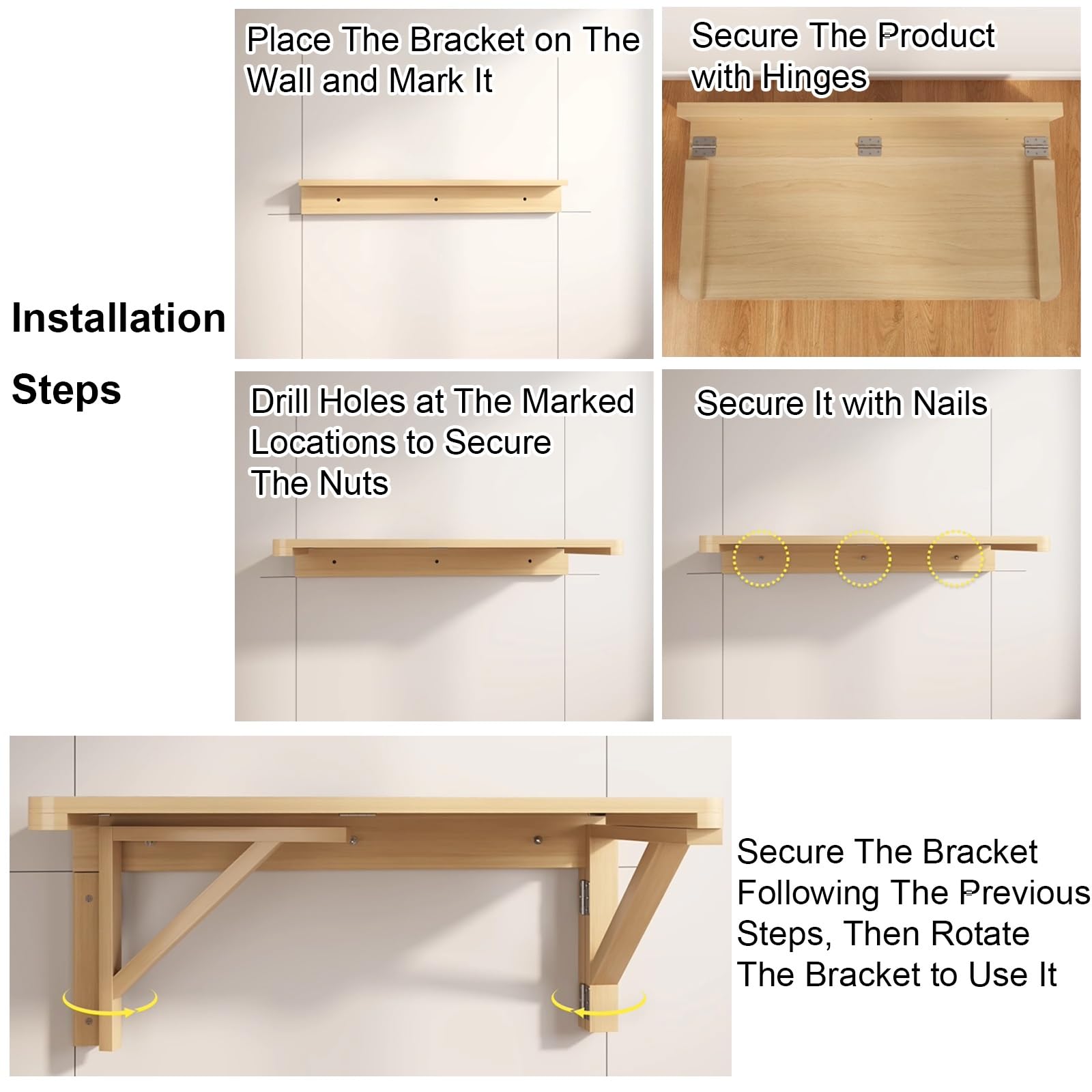 Installation Steps

Place The Bracket on The Wall and Mark It

Secure The Product with Hinges

Drill Holes at The Marked Locations to Secure The Nuts

Secure It with Nails

Secure The Bracket Following The Previous Steps, Then Rotate The Bracket to Use It