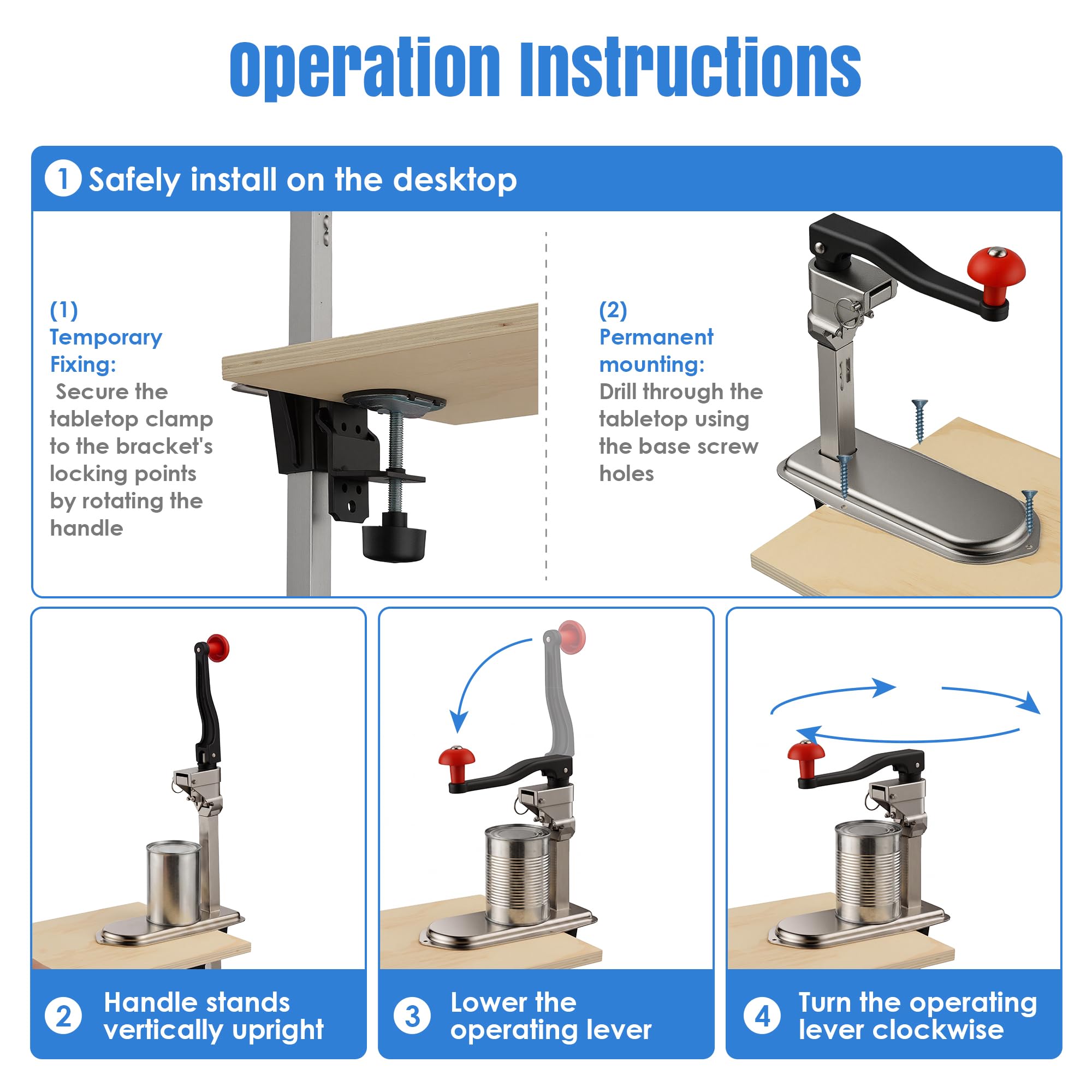 operation Instructions

1 Safely install on the desktop

(1)
Temporary Fixing:
Secure the tabletop clamp to the bracket's locking points by rotating the handle

(2)
Permanent mounting:
Drill through the tabletop using the base screw holes

2 Handle stands vertically upright

3 Lower the operating lever

4 Turn the operating lever clockwise