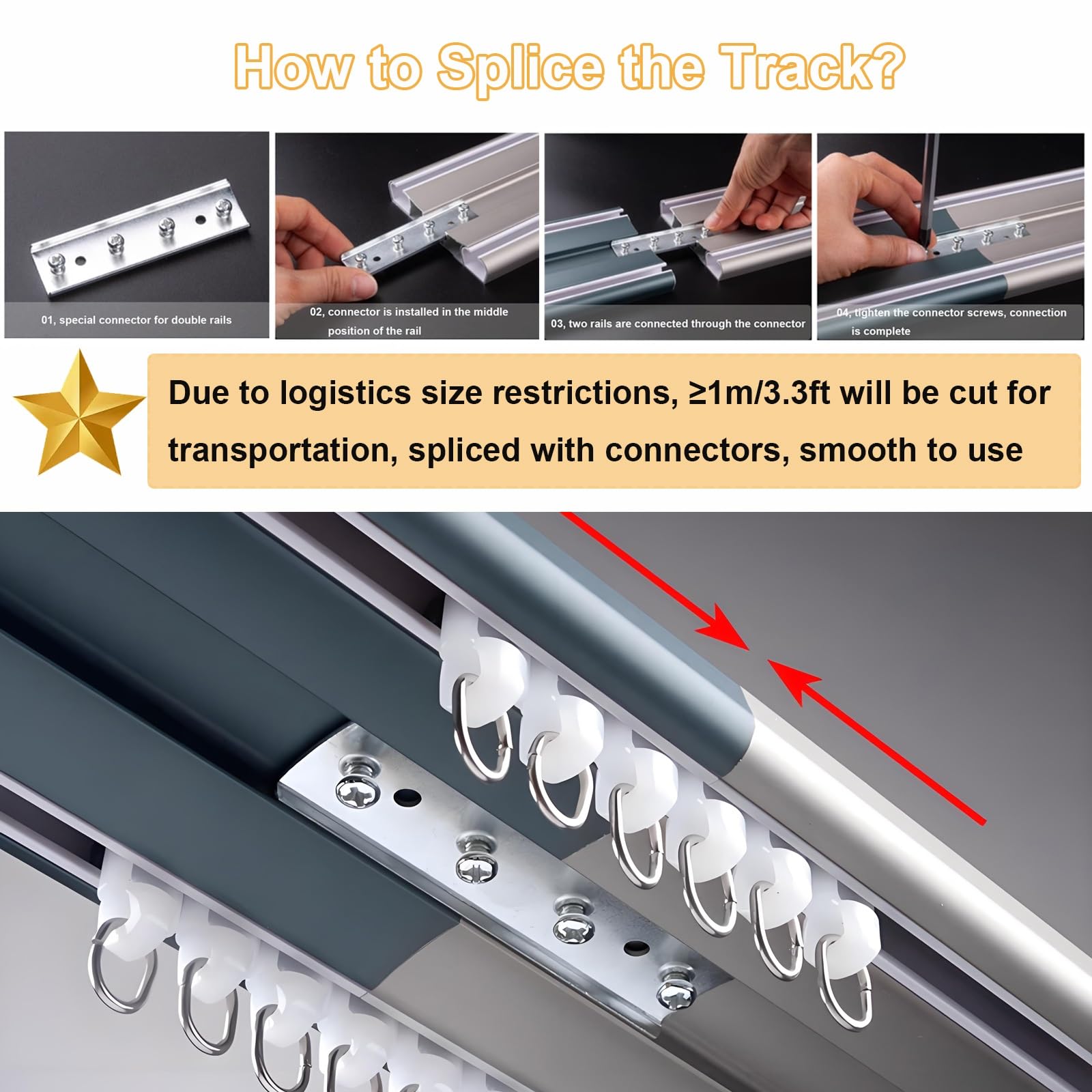 How to Splice the Track?

01, special connector for double rails

02, connector is installed in the middle position of the rail

03, two rails are connected through the connector

04, tighten the connector screws, connection is complete

Due to logistics size restrictions, ≥1m/3.3ft will be cut for transportation, spliced with connectors, smooth to use