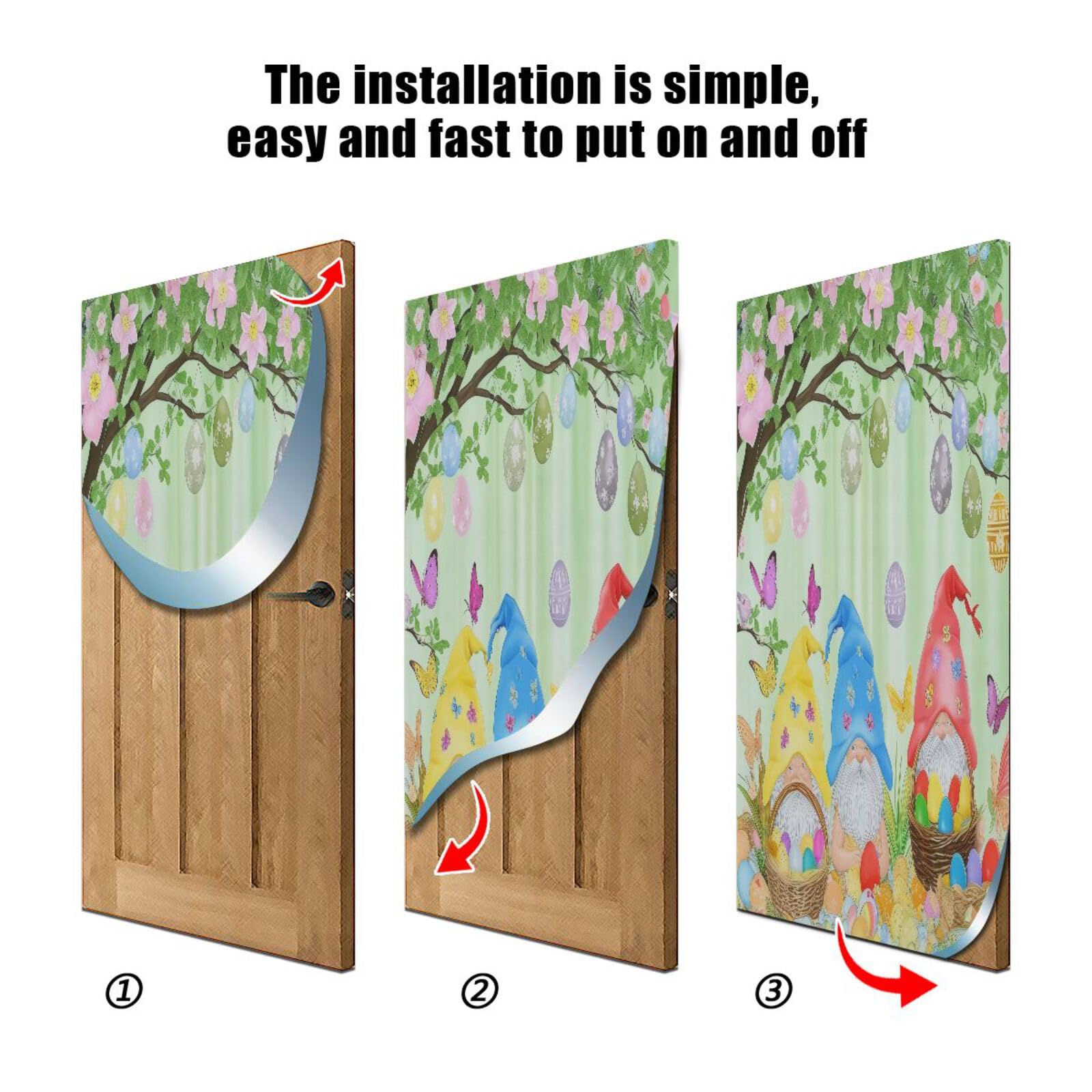 The installation is simple, easy and fast to put on and off

①

②

③