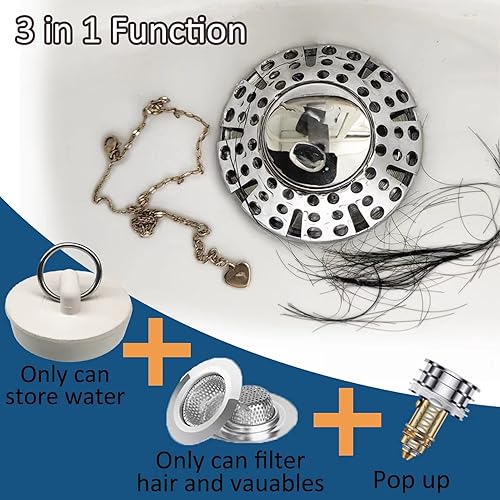 3 in 1 Function

Only can store water

Only can filter hair and vauables

Pop up