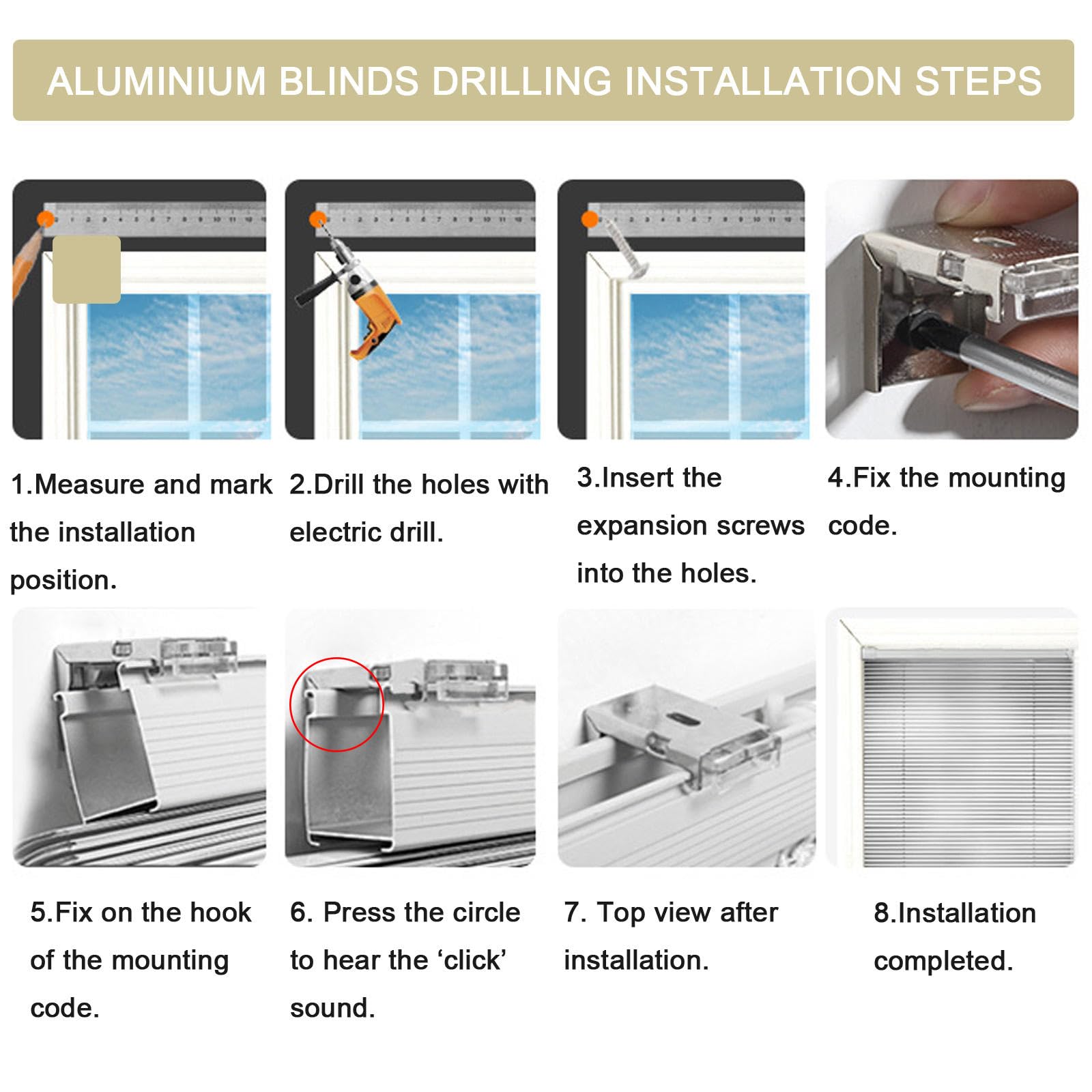 ALUMINIUM BLINDS DRILLING INSTALLATION STEPS

1.Measure and mark the installation position.

2.Drill the holes with electric drill.

3.Insert the expansion screws into the holes.

4.Fix the mounting code.

5.Fix on the hook of the mounting code.

6. Press the circle to hear the ‘click’ sound.

7. Top view after installation.

8.Installation completed.