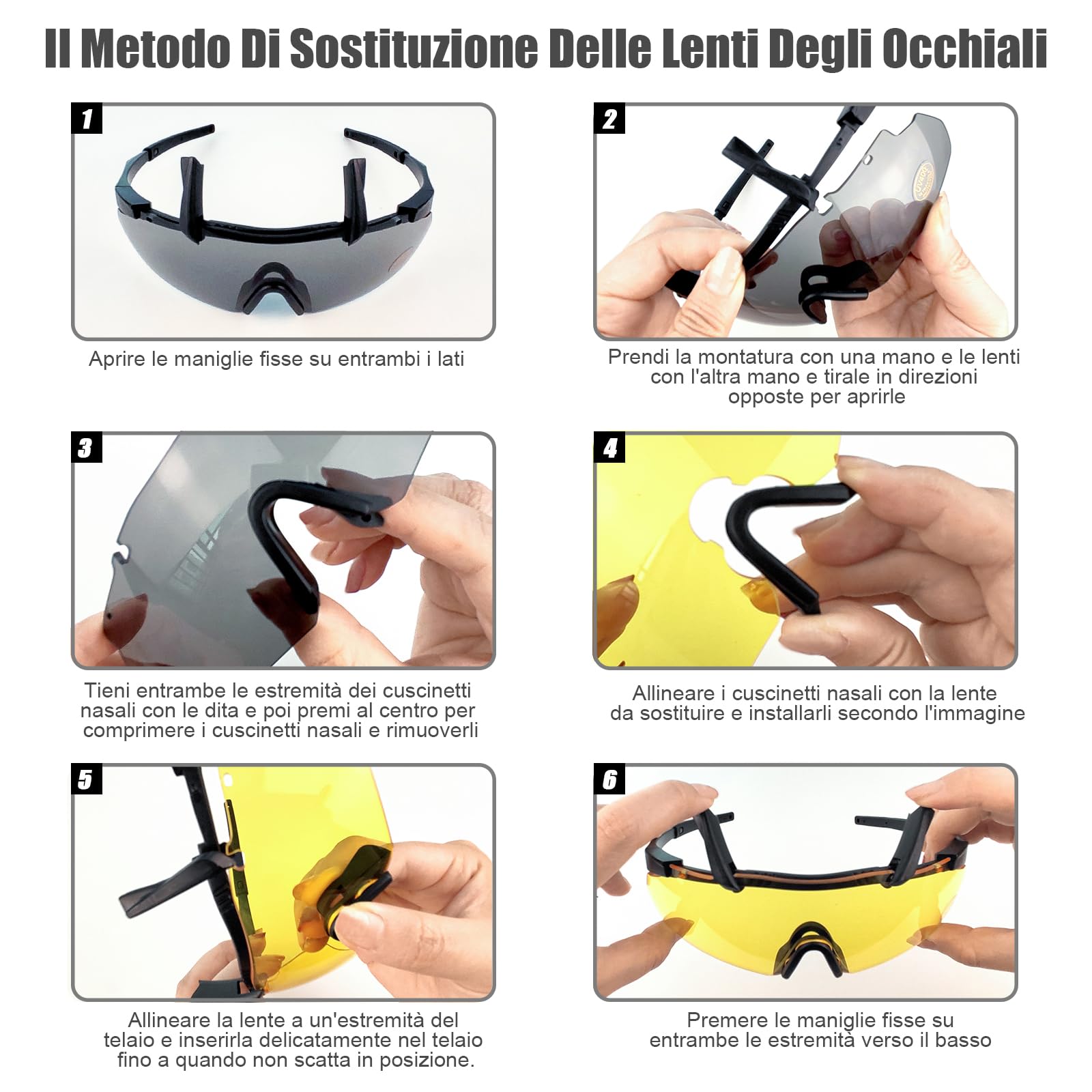 Il Metodo Di Sostituzione Delle Lenti Degli Occhiali

1

Aprire le maniglie fisse su entrambi i lati

2

Prendi la montatura con una mano e le lenti con l'altra mano e tirale in direzioni opposte per aprirle

3

Tieni entrambe le estremità dei cuscinetti nasali con le dita e poi premi al centro per comprimere i cuscinetti nasali e rimuoverli

4

Allineare i cuscinetti nasali con la lente da sostituire e installarli secondo l'immagine

5

Allineare la lente a un'estremità del telaio e inserirla delicatamente nel telaio fino a quando non scatta in posizione.

6

Premere le maniglie fisse su entrambe le estremità verso il basso