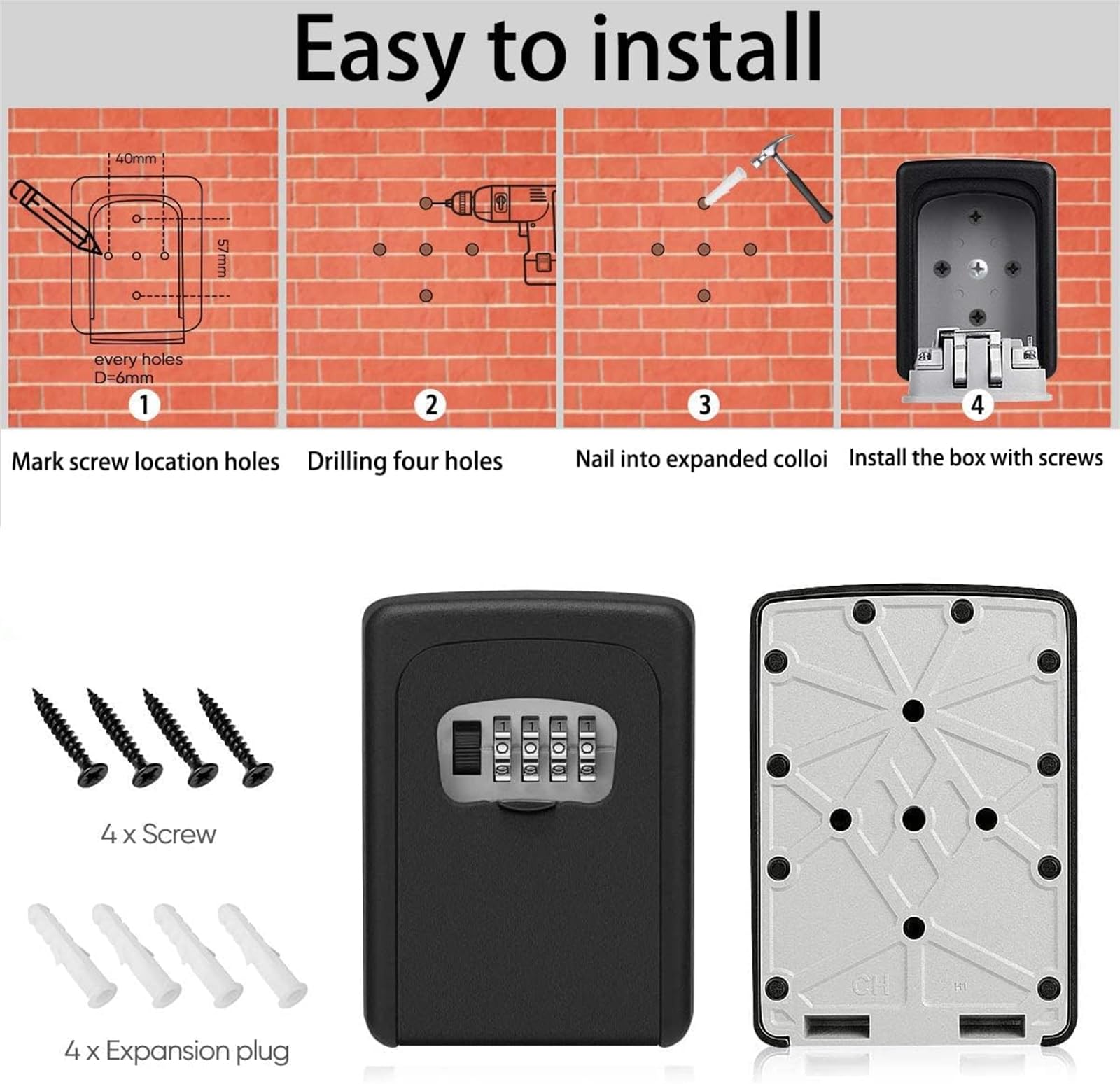 Easy to install

40mm

57mm

every holes
D=6mm

1

2

3

4

Mark screw location holes

Drilling four holes

Nail into expanded colloi

Install the box with screws

4 x Screw

4 x Expansion plug

CH

H1