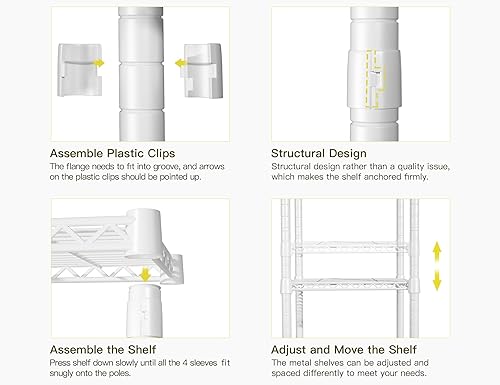 Assemble Plastic Clips
The flange needs to fit into groove, and arrows on the plastic clips should be pointed up.

Structural Design
Structural design rather than a quality issue, which makes the shelf anchored firmly.

Assemble the Shelf
Press shelf down slowly until all the 4 sleeves fit snugly onto the poles.

Adjust and Move the Shelf
The metal shelves can be adjusted and spaced differently to meet your needs.